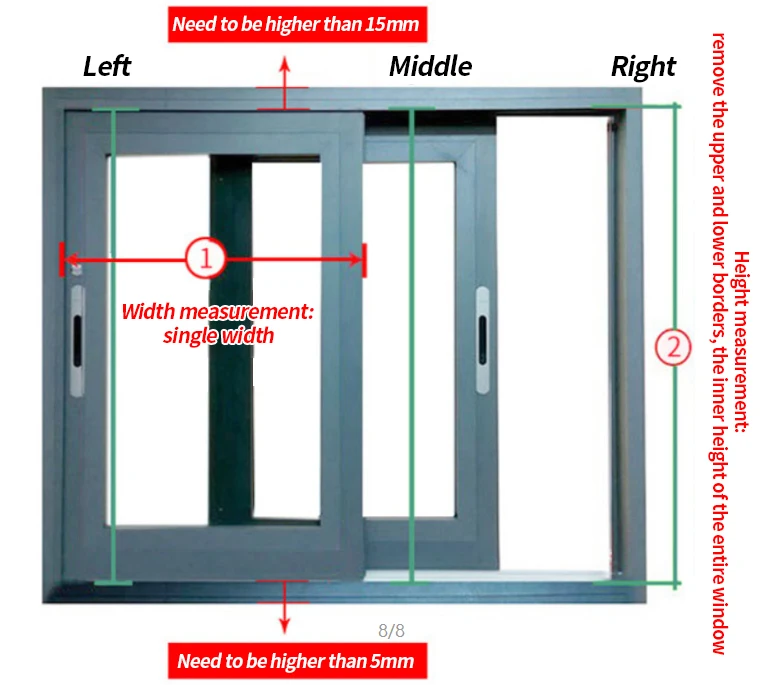 Need to be higher than 15mm

Left

Middle

Right

1

Width measurement: single width

2

Height measurement: remove the upper and lower borders, the inner height of the entire window

8/8

Need to be higher than 5mm