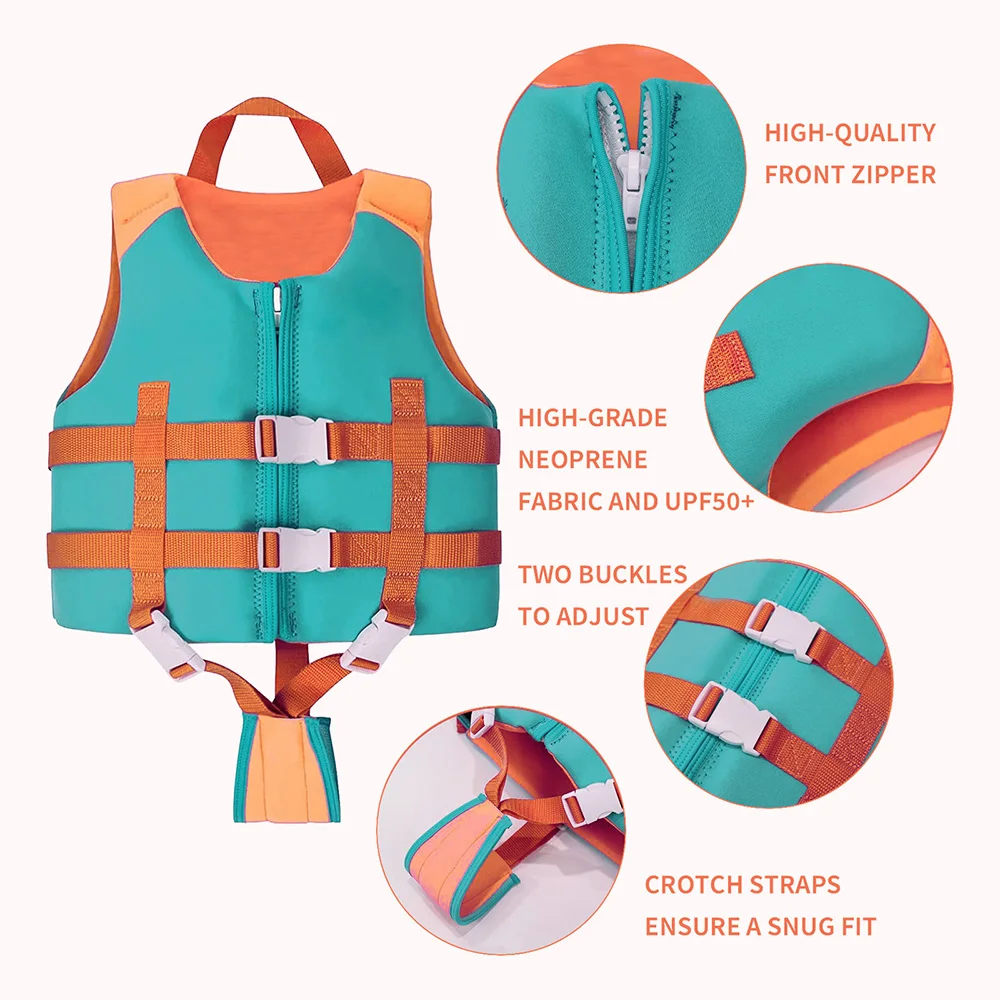 HIGH-QUALITY FRONT ZIPPER

HIGH-GRADE NEOPRENE FABRIC AND UPF50+

TWO BUCKLES TO ADJUST

CROTCH STRAPS ENSURE A SNUG FIT