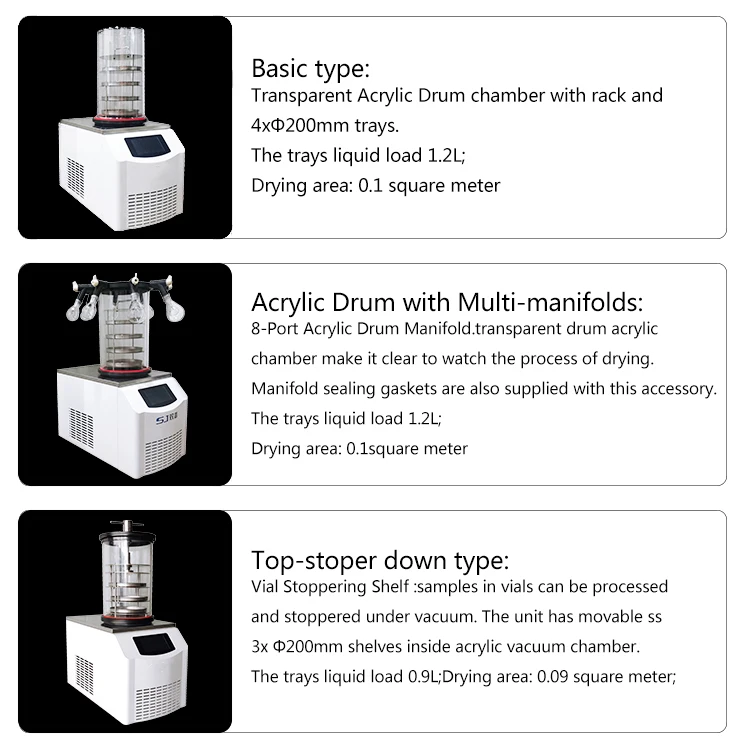 Basic type:
Transparent Acrylic Drum chamber with rack and 4xΦ200mm trays.
The trays liquid load 1.2L;
Drying area: 0.1 square meter

SJ

Acrylic Drum with Multi-manifolds:
8-Port Acrylic Drum Manifold.transparent drum acrylic chamber make it clear to watch the process of drying.
Manifold sealing gaskets are also supplied with this accessory.
The trays liquid load 1.2L;
Drying area: 0.1square meter

Top-stoper down type:
Vial Stoppering Shelf :samples in vials can be processed and stoppered under vacuum. The unit has movable ss 3x Φ200mm shelves inside acrylic vacuum chamber.
The trays liquid load 0.9L;Drying area: 0.09 square meter;