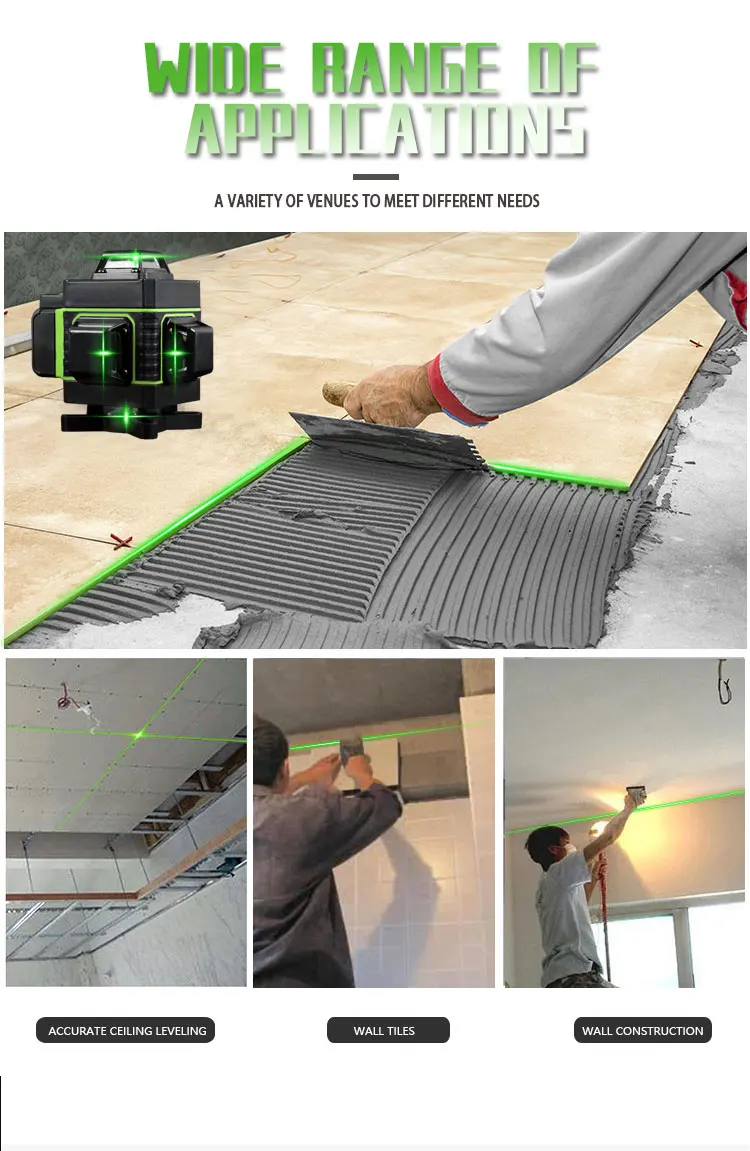 WIDE RANGE OF APPLICATIONS

A VARIETY OF VENUES TO MEET DIFFERENT NEEDS

ACCURATE CEILING LEVELING

WALL TILES

WALL CONSTRUCTION