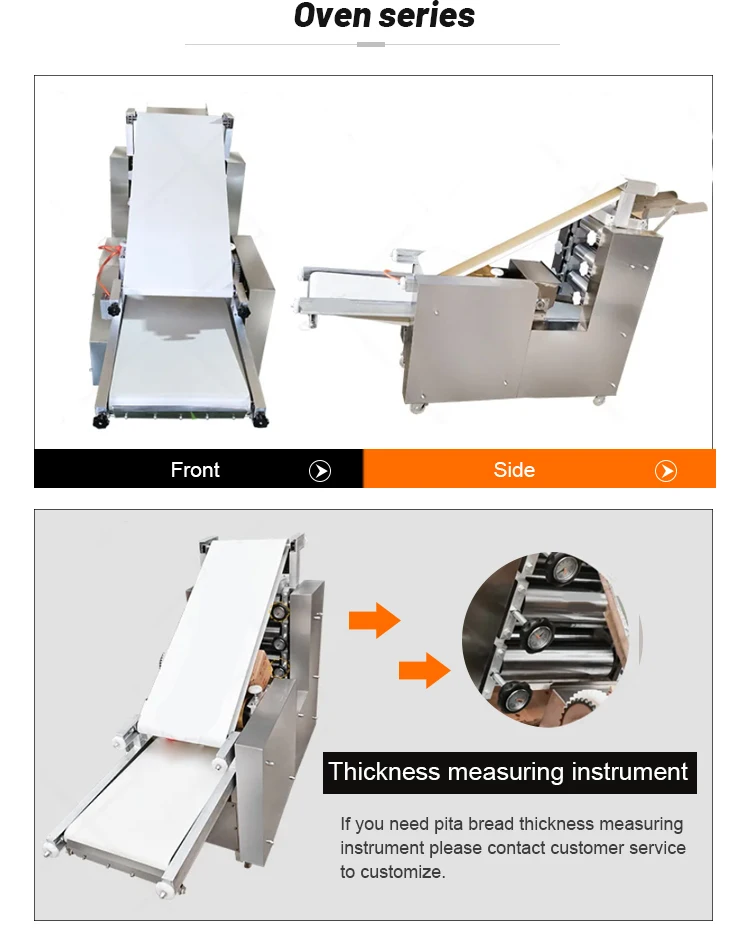 Oven series

Front

Side

Thickness measuring instrument

If you need pita bread thickness measuring instrument please contact customer service to customize.