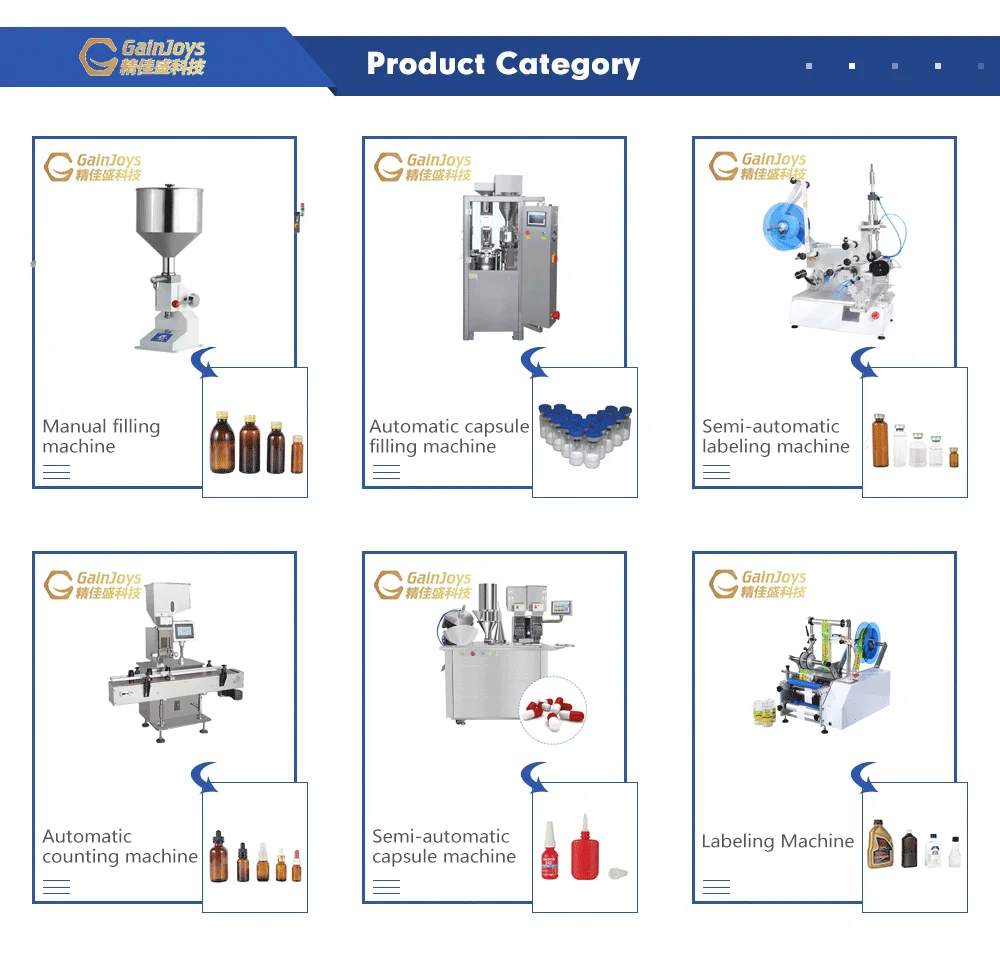 GainJoys
精佳盛科技

Product Category

GainJoys
精佳盛科技

Manual filling machine

GainJoys
精佳盛科技

Automatic capsule filling machine

GainJoys
精佳盛科技

Semi-automatic labeling machine

GainJoys
精佳盛科技

Automatic counting machine

GainJoys
精佳盛科技

Semi-automatic capsule machine

GainJoys
精佳盛科技

Labeling Machine