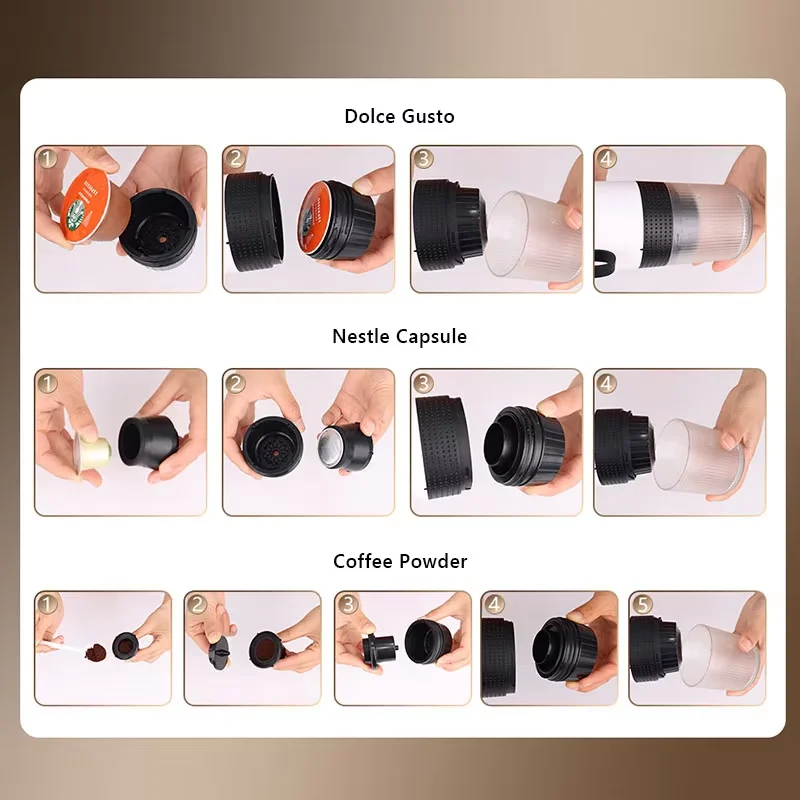 Dolce Gusto

1

2

3

4

Nestle Capsule

1

2

3

4

Coffee Powder

1

2

3

4

5