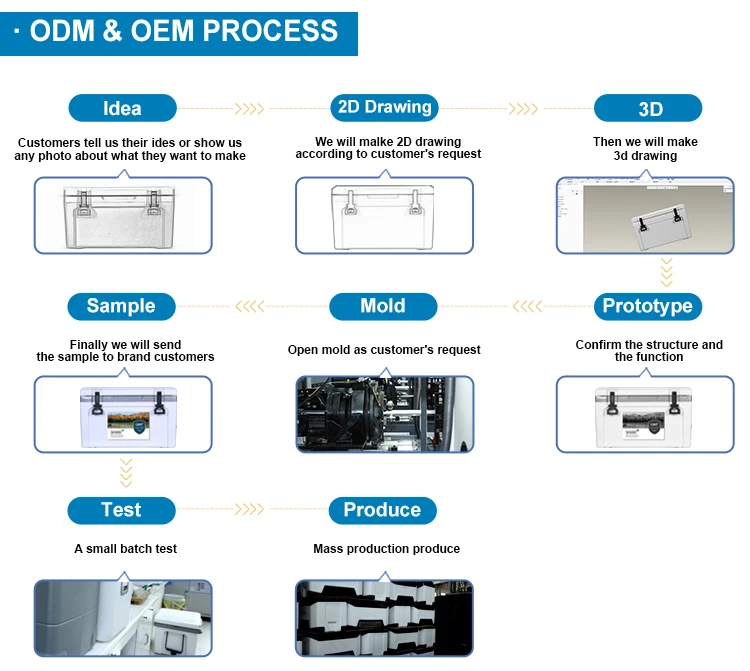 · ODM & OEM PROCESS

Idea

Customers tell us their ides or show us any photo about what they want to make

2D Drawing

We will malke 2D drawing according to customer's request

3D

Then we will make 3d drawing

Prototype

Confirm the structure and the function

Mold

Open mold as customer's request

Sample

Finally we will send the sample to brand customers

Test

A small batch test

Produce

Mass production produce