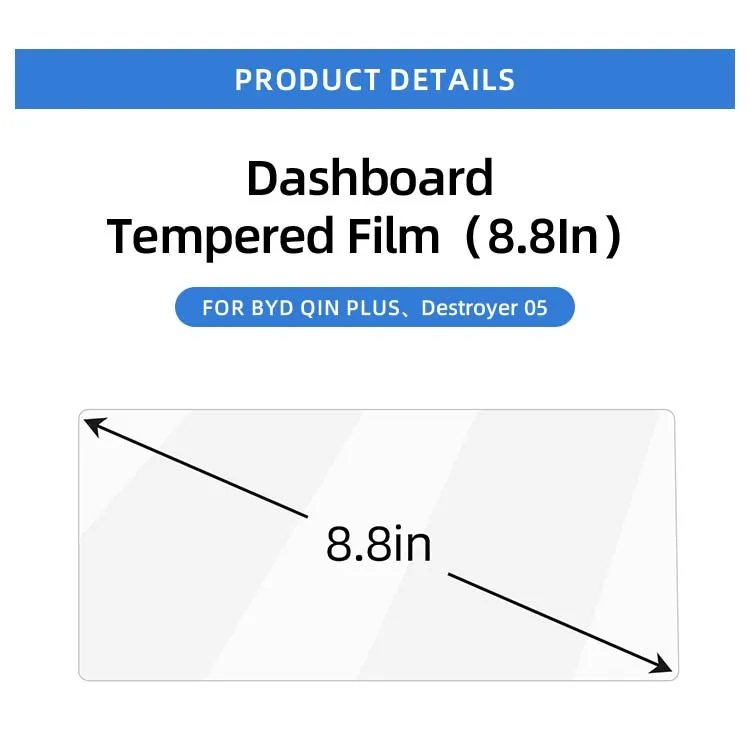 PRODUCT DETAILS

Dashboard
Tempered Film（8.8In）

FOR BYD QIN PLUS、Destroyer 05

8.8in