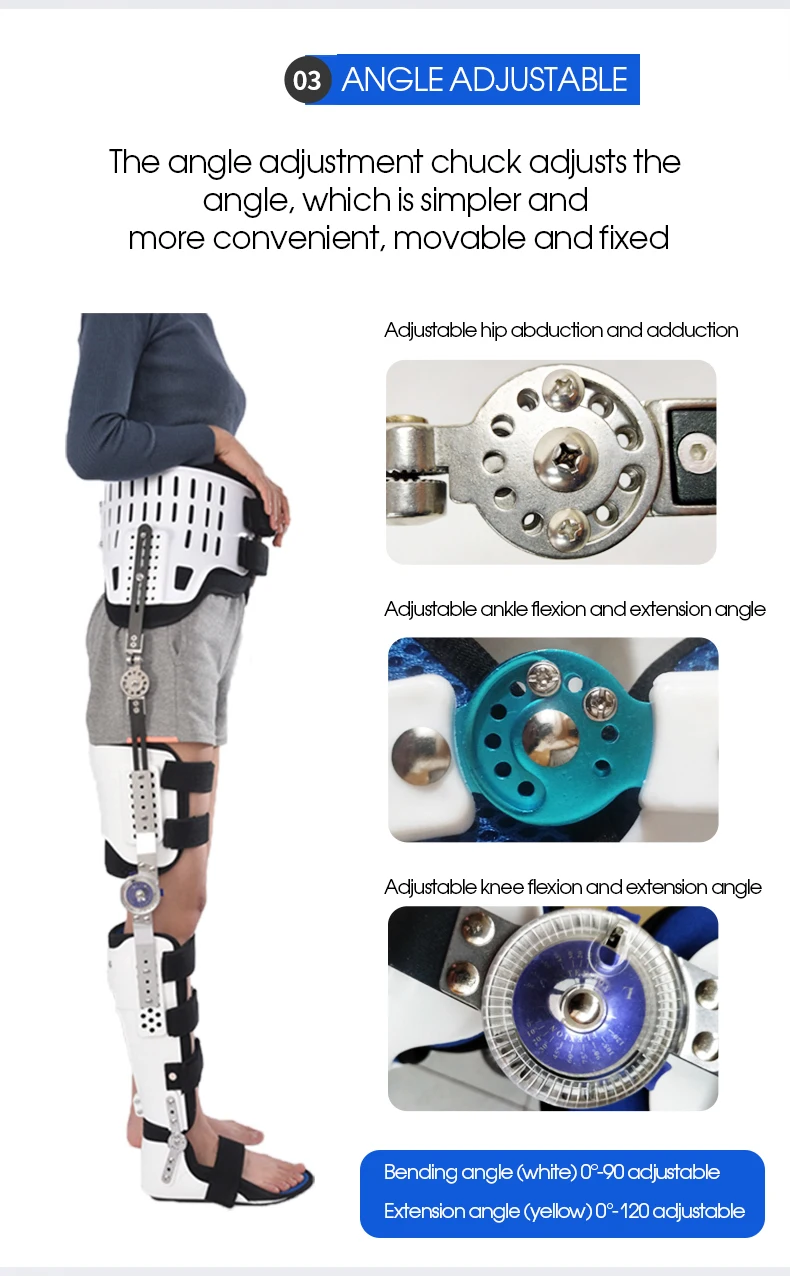 03 ANGLE ADJUSTABLE

The angle adjustment chuck adjusts the angle, which is simpler and more convenient, movable and fixed

Adjustable hip abduction and adduction

Adjustable ankle flexion and extension angle

Adjustable knee flexion and extension angle

Bending angle (white) 0°-90 adjustable
Extension angle (yellow) 0°-120 adjustable