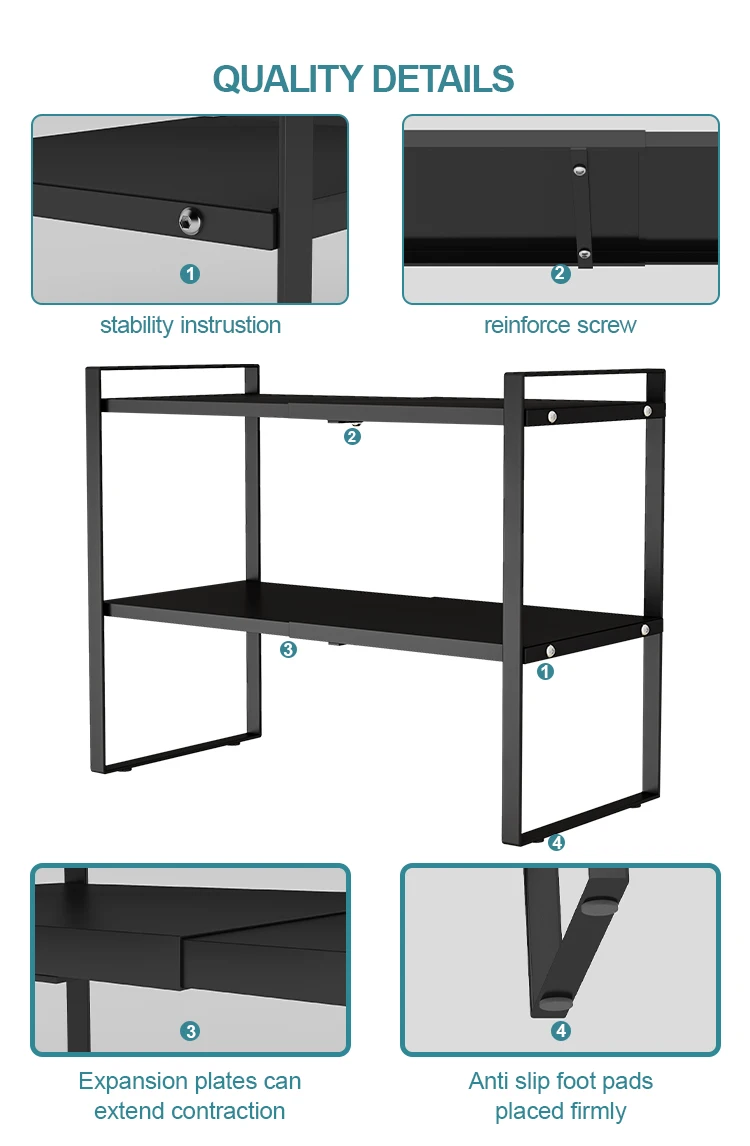 QUALITY DETAILS

1

stability instrustion

2

reinforce screw

2

3

1

4

3

Expansion plates can extend contraction

4

Anti slip foot pads placed firmly