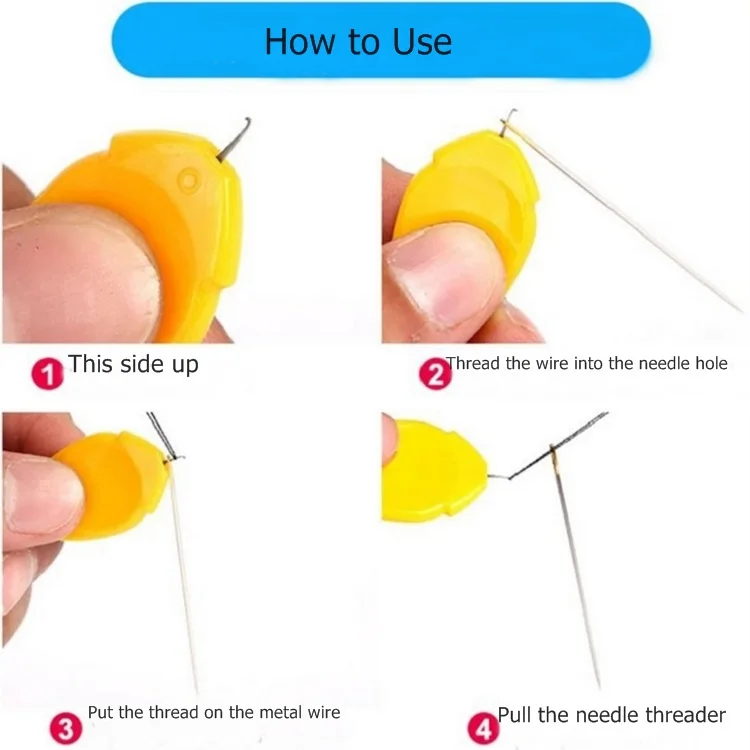 How to Use

1 This side up

2 Thread the wire into the needle hole

3 Put the thread on the metal wire

4 Pull the needle threader