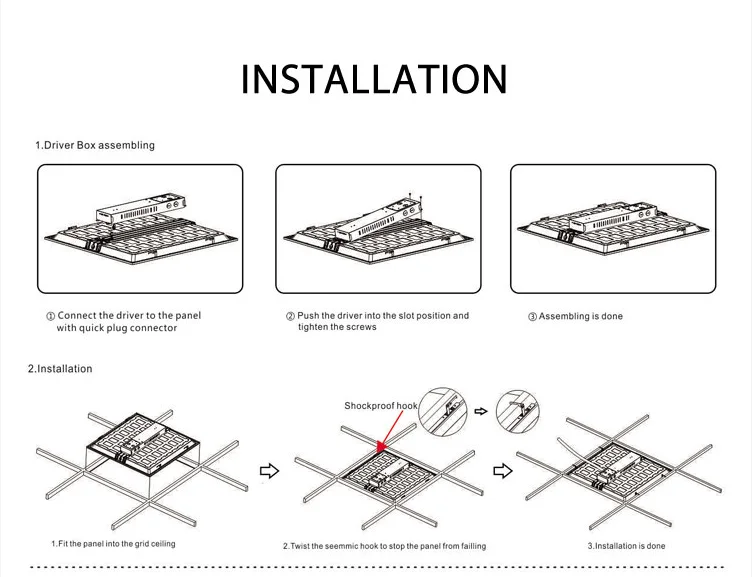 INSTALLATION

1.Driver Box assembling

① Connect the driver to the panel with quick plug connector

② Push the driver into the slot position and tighten the screws

③ Assembling is done

2.Installation

Shockproof hook

1.Fit the panel into the grid ceiling

2.Twist the seemmic hook to stop the panel from failling

3.Installation is done