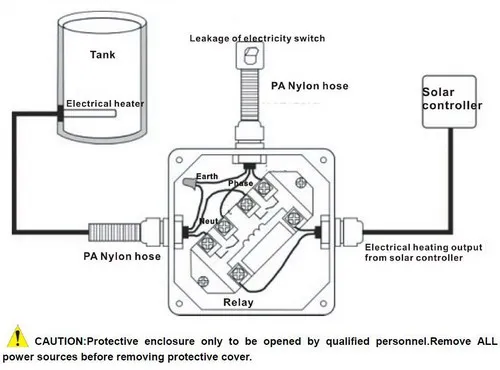 Tank

Electrical heater

Leakage of electricity switch

PA Nylon hose

Solar controller

Earth

Phase

Neut

PA Nylon hose

Electrical heating output from solar controller

Relay

CAUTION:Protective enclosure only to be opened by qualified personnel.Remove ALL power sources before removing protective cover.