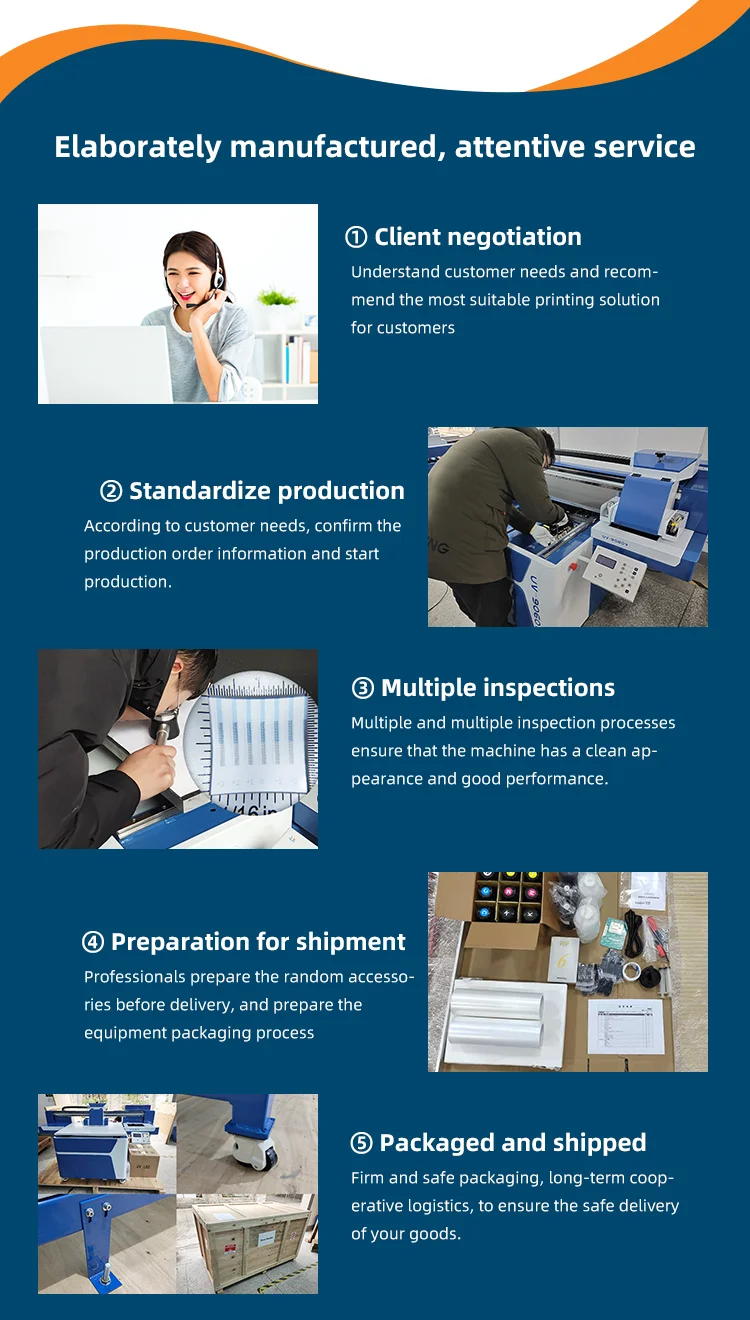 Elaborately manufactured, attentive service

① Client negotiation
Understand customer needs and recommend the most suitable printing solution for customers

② Standardize production
According to customer needs, confirm the production order information and start production.

UV-9060

③ Multiple inspections
Multiple and multiple inspection processes ensure that the machine has a clean appearance and good performance.

④ Preparation for shipment
Professionals prepare the random accessories before delivery, and prepare the equipment packaging process

⑤ Packaged and shipped
Firm and safe packaging, long-term cooperative logistics, to ensure the safe delivery of your goods.