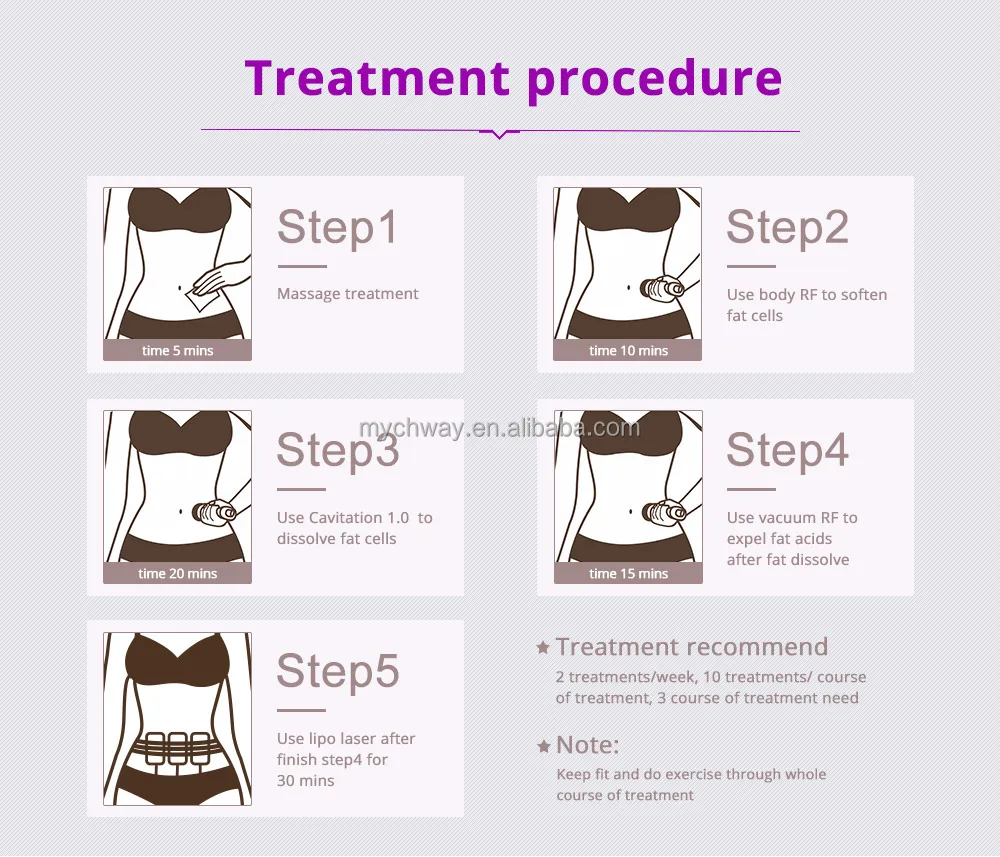 Treatment procedure

time 5 mins

Step1

Massage treatment

time 10 mins

Step2

Use body RF to soften fat cells

mychway.en.alibaba.com

time 20 mins

Step3

Use Cavitation 1.0 to dissolve fat cells

time 15 mins

Step4

Use vacuum RF to expel fat acids after fat dissolve

Step5

Use lipo laser after finish step4 for 30 mins

★ Treatment recommend

2 treatments/week, 10 treatments/ course of treatment, 3 course of treatment need

★ Note:

Keep fit and do exercise through whole course of treatment