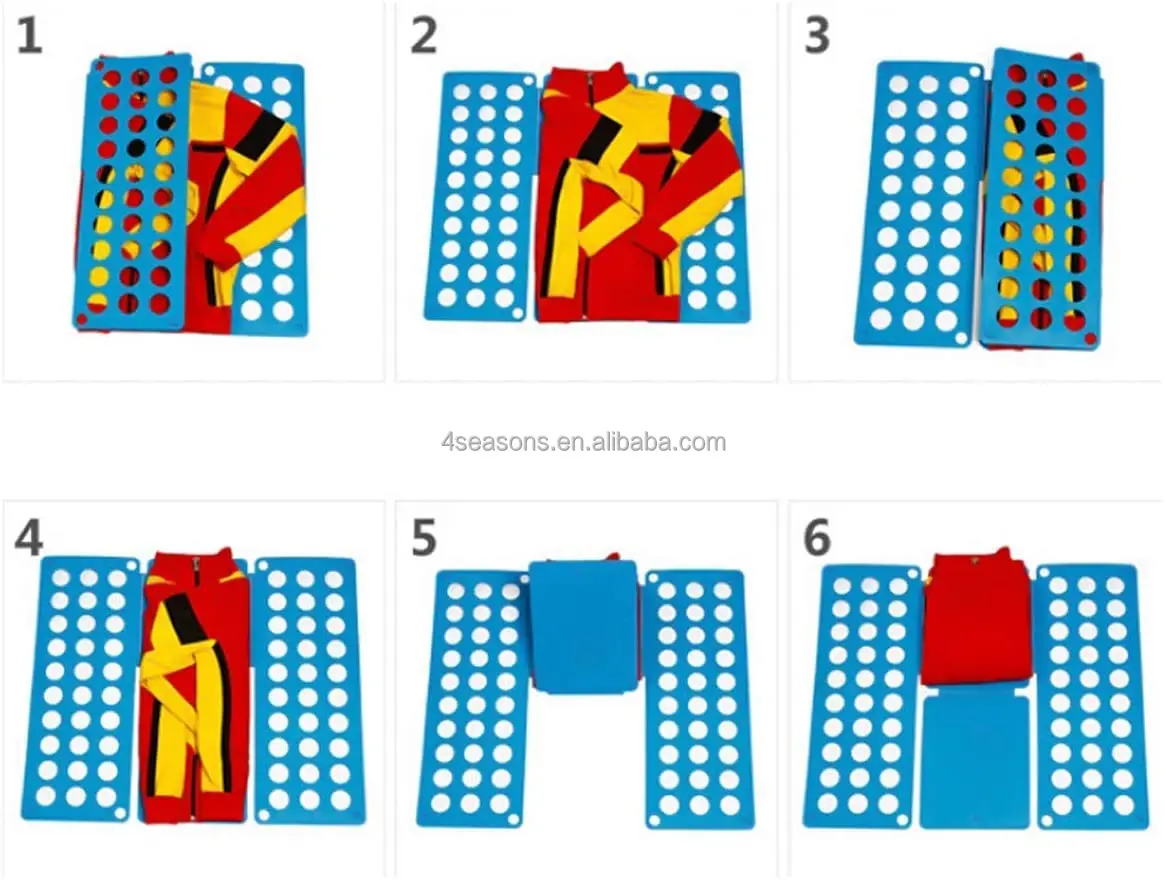 1

2

3

4seasons.en.alibaba.com

4

5

6