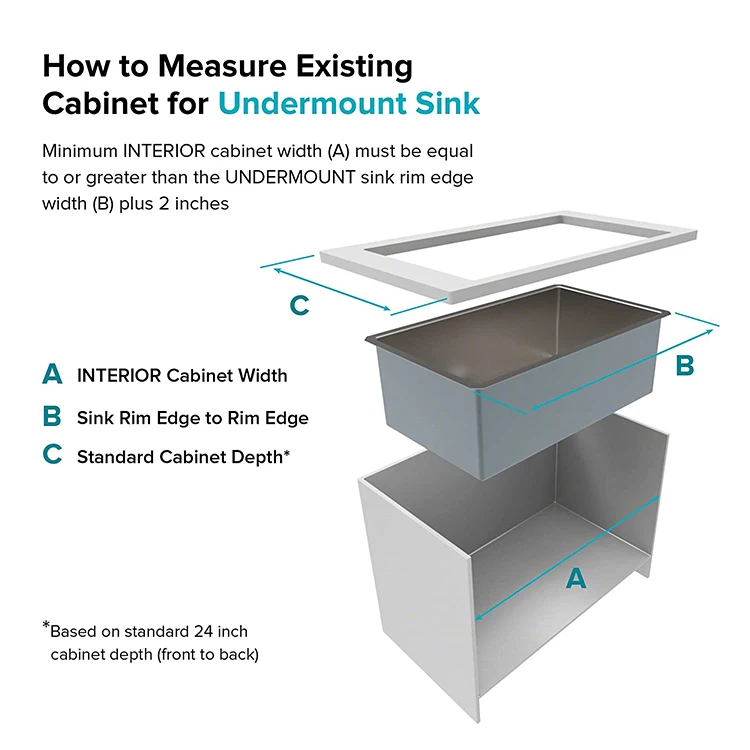 How to Measure Existing Cabinet for Undermount Sink

Minimum INTERIOR cabinet width (A) must be equal to or greater than the UNDERMOUNT sink rim edge width (B) plus 2 inches

C

B

A INTERIOR Cabinet Width

B Sink Rim Edge to Rim Edge

C Standard Cabinet Depth*

A

*Based on standard 24 inch cabinet depth (front to back)