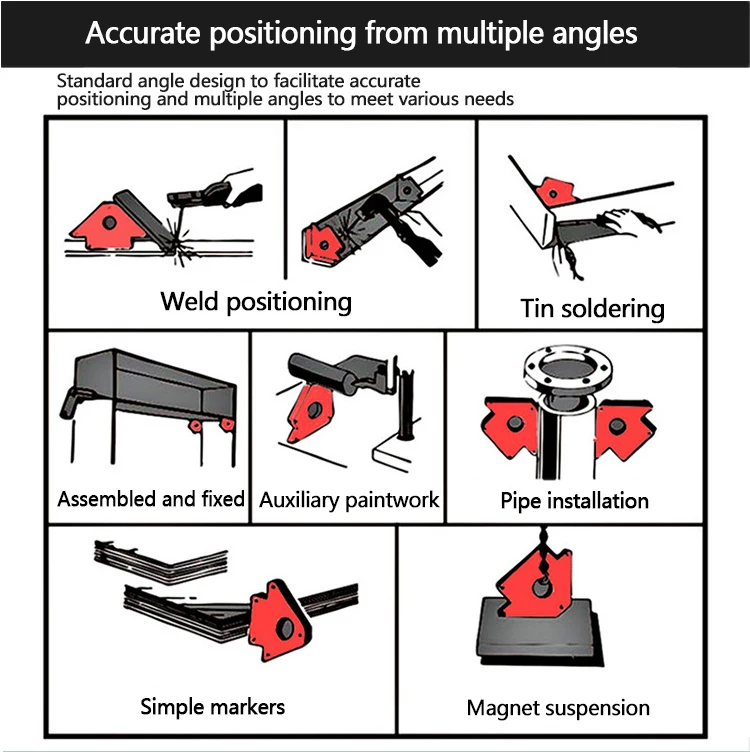 Accurate positioning from multiple angles

Standard angle design to facilitate accurate positioning and multiple angles to meet various needs

Weld positioning

Tin soldering

Assembled and fixed

Auxiliary paintwork

Pipe installation

Simple markers

Magnet suspension