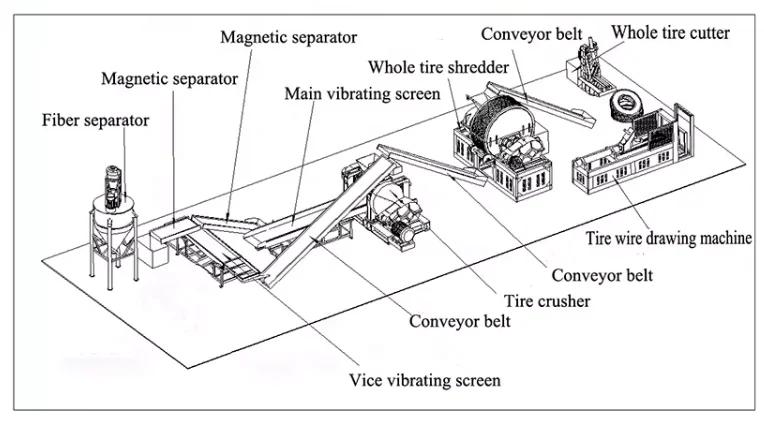 Magnetic separator
Conveyor belt
Whole tire cutter
Magnetic separator
Whole tire shredder
Main vibrating screen
Fiber separator
Tire wire drawing machine
Conveyor belt
Tire crusher
Conveyor belt
Vice vibrating screen