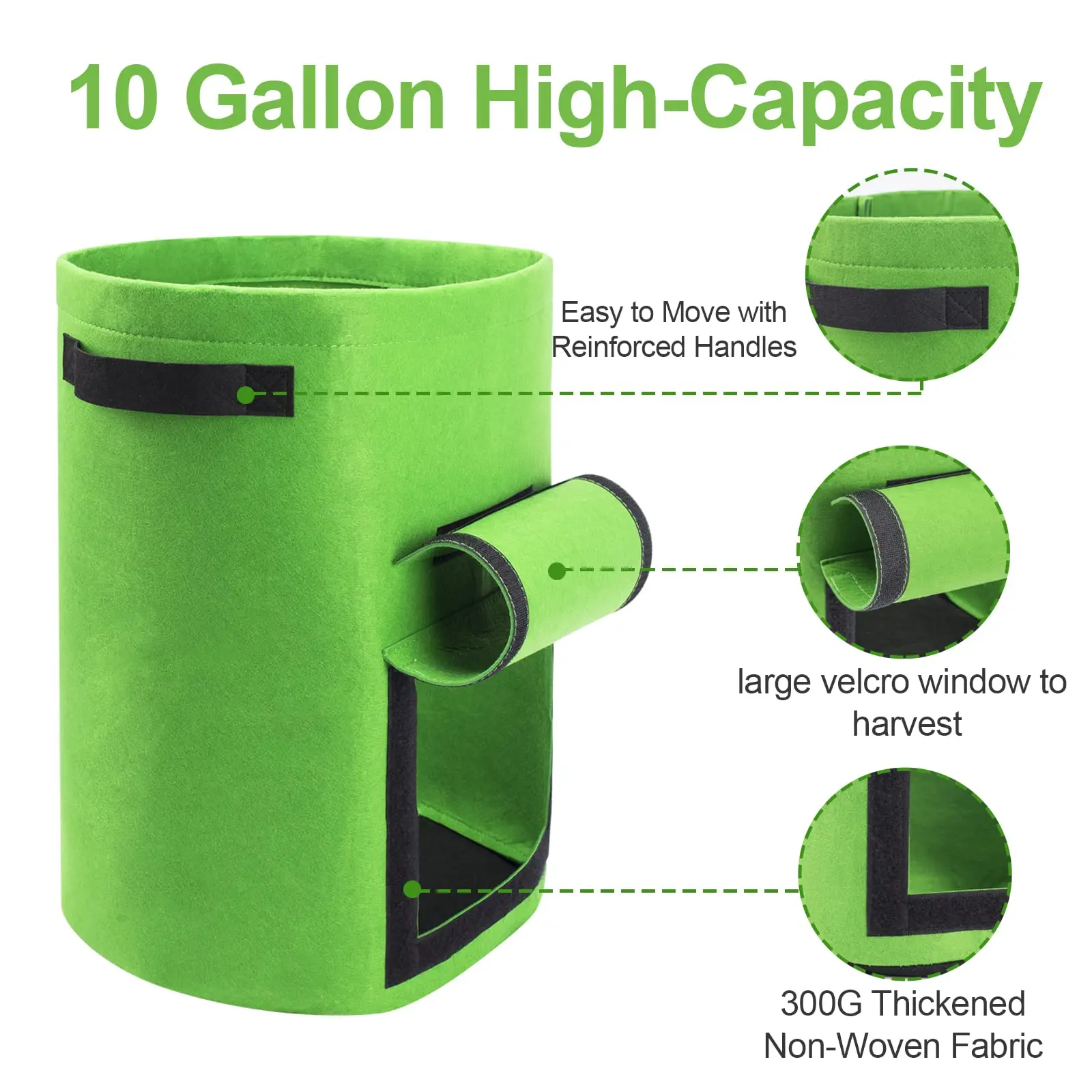 10 Gallon High-Capacity

Easy to Move with Reinforced Handles

large velcro window to harvest

300G Thickened Non-Woven Fabric