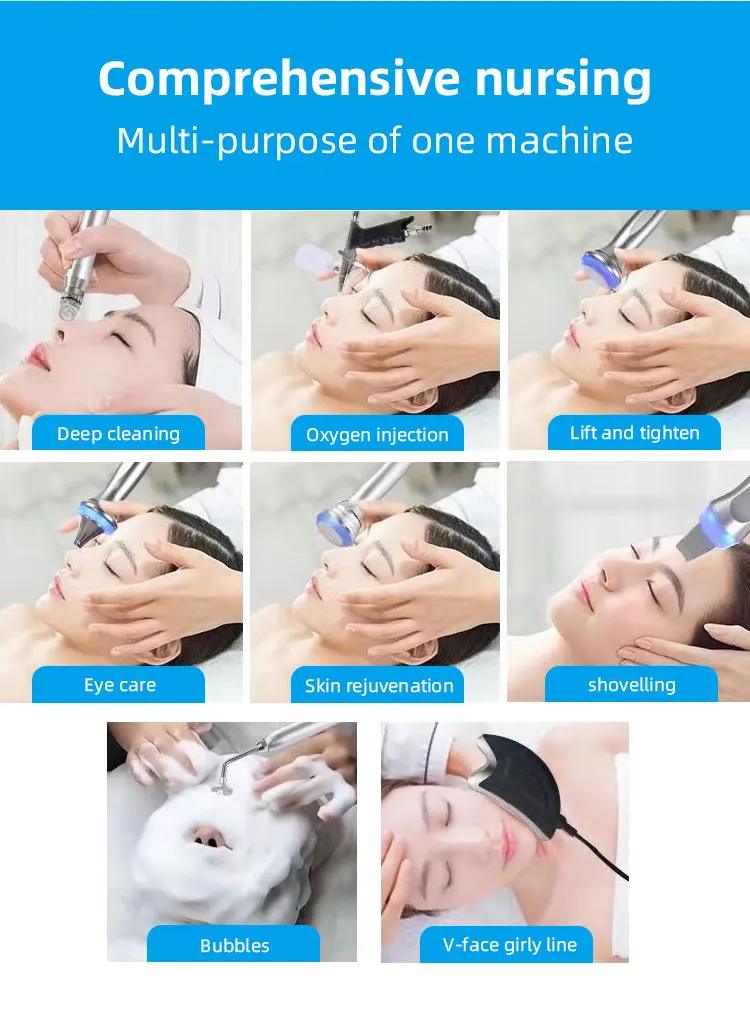 Comprehensive nursing
Multi-purpose of one machine

Deep cleaning
Oxygen injection
Lift and tighten
Eye care
Skin rejuvenation
shovelling
Bubbles
V-face girly line