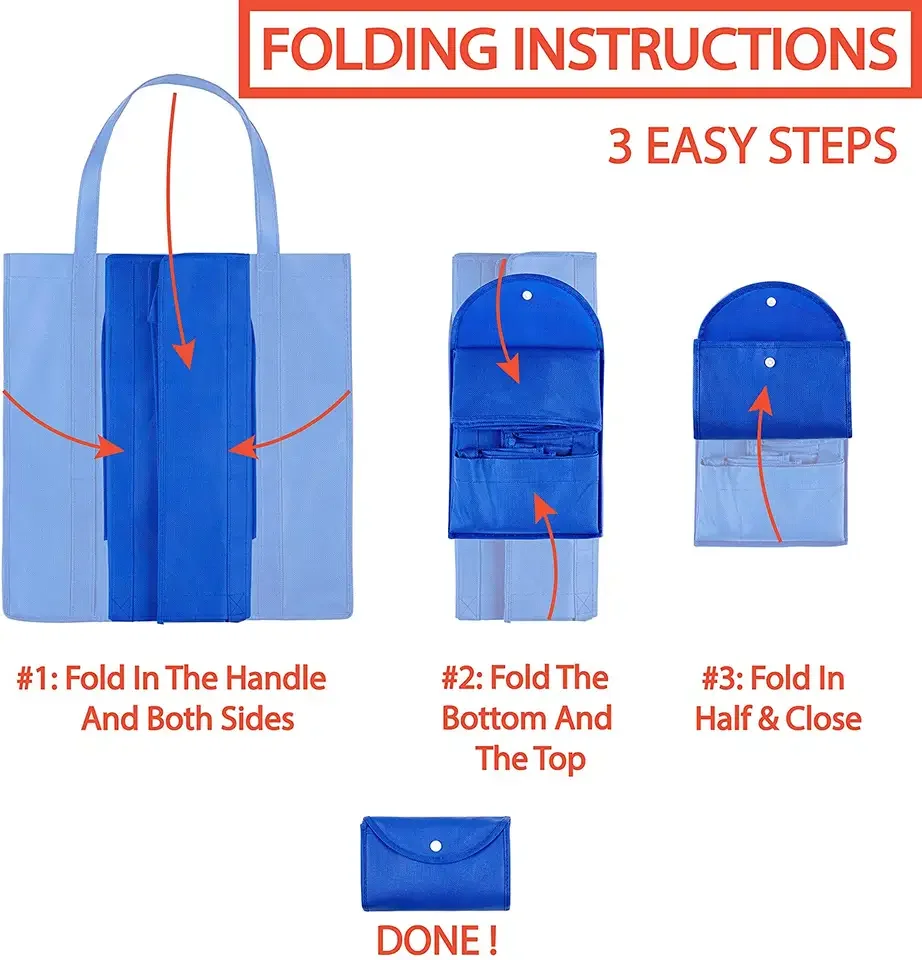 FOLDING INSTRUCTIONS

3 EASY STEPS

#1: Fold In The Handle And Both Sides

#2: Fold The Bottom And The Top

#3: Fold In Half & Close

DONE !