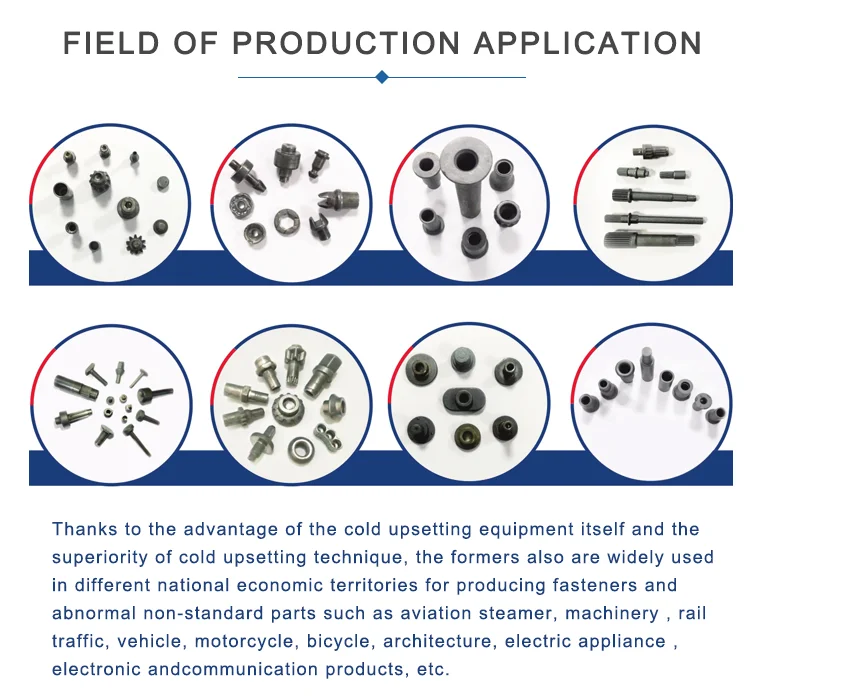 FIELD OF PRODUCTION APPLICATION

Thanks to the advantage of the cold upsetting equipment itself and the superiority of cold upsetting technique, the formers also are widely used in different national economic territories for producing fasteners and abnormal non-standard parts such as aviation steamer, machinery , rail traffic, vehicle, motorcycle, bicycle, architecture, electric appliance , electronic andcommunication products, etc.