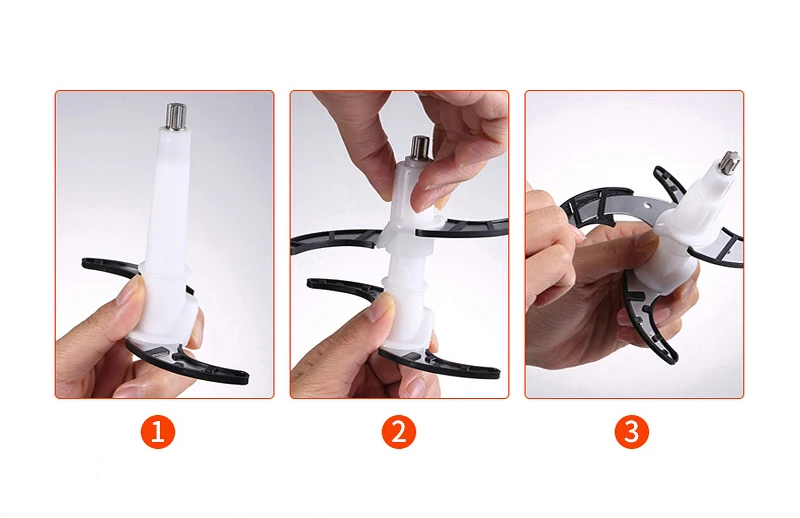 1

2

3