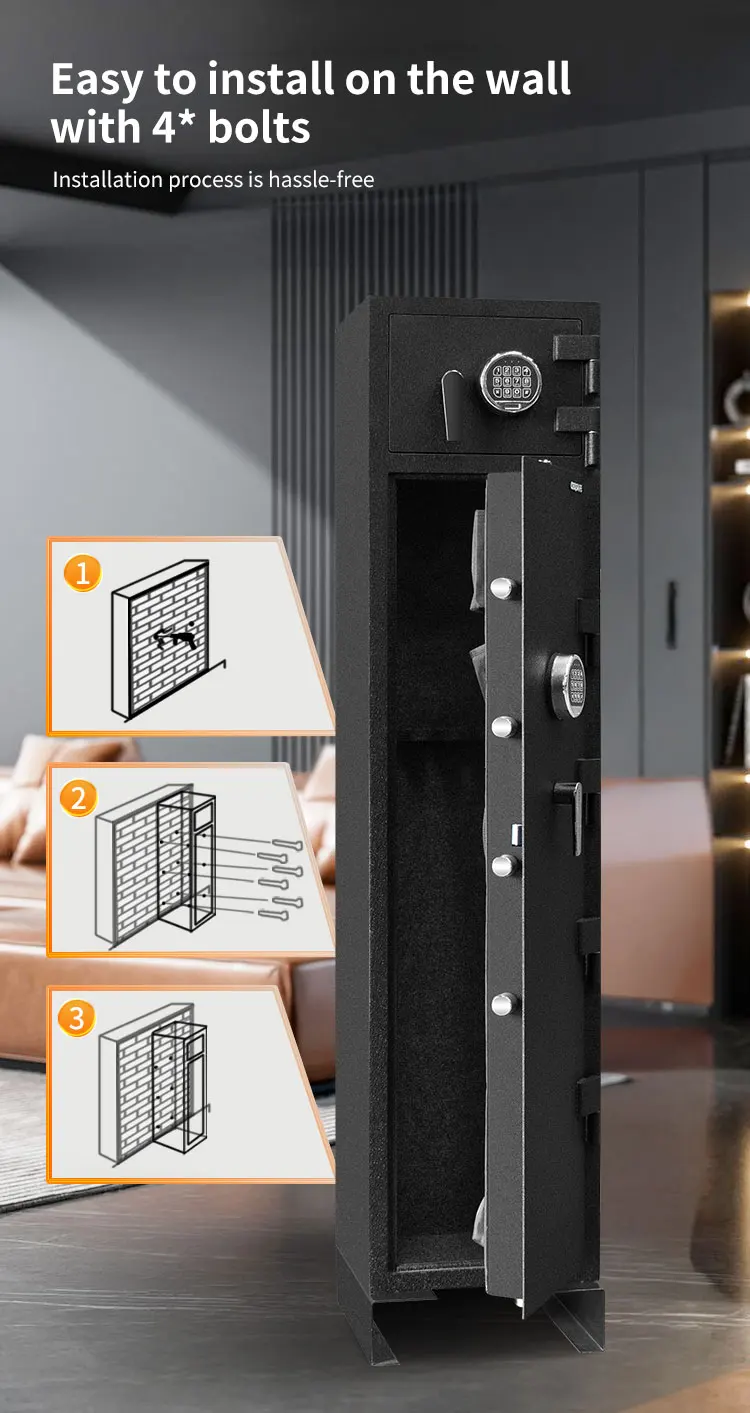 Easy to install on the wall with 4* bolts

Installation process is hassle-free

1

2

3