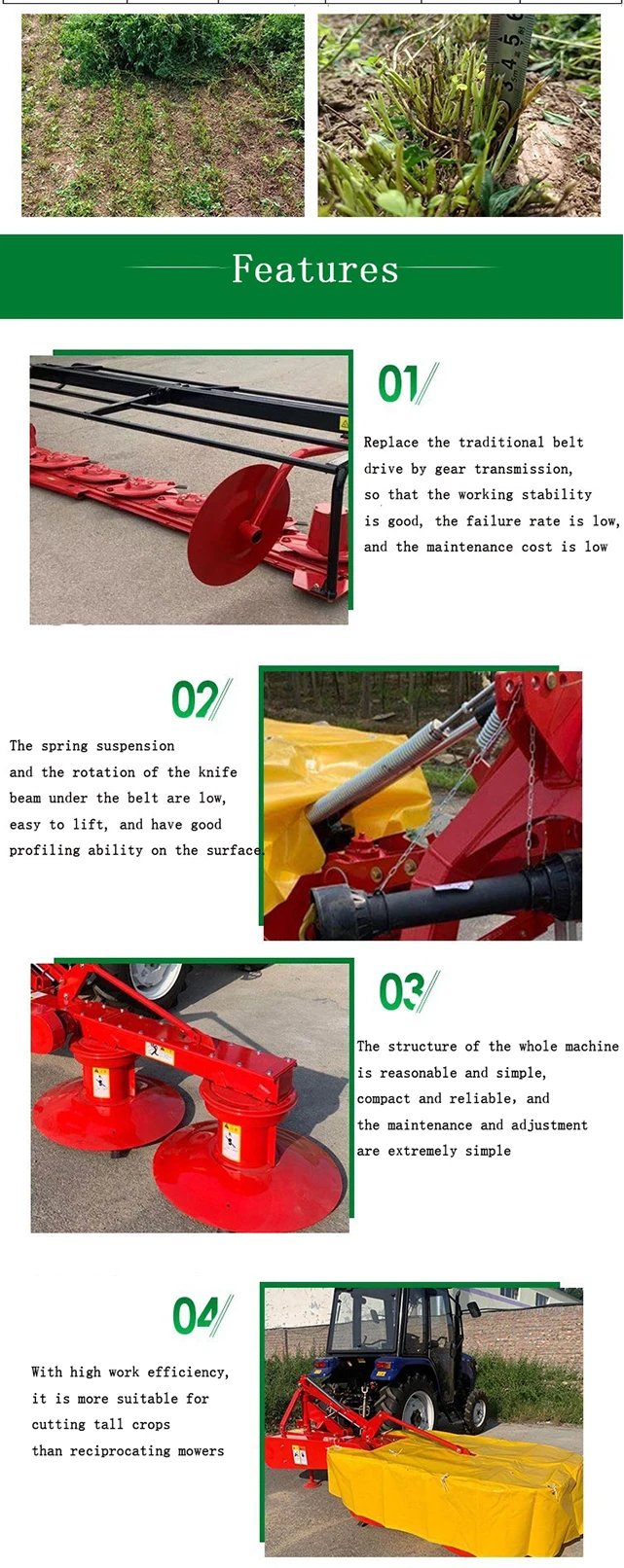 3 4 5 6

Features

01

Replace the traditional belt drive by gear transmission, so that the working stability is good, the failure rate is low, and the maintenance cost is low

02

The spring suspension and the rotation of the knife beam under the belt are low, easy to lift, and have good profiling ability on the surface.

03

The structure of the whole machine is reasonable and simple, compact and reliable, and the maintenance and adjustment are extremely simple

04

With high work efficiency, it is more suitable for cutting tall crops than reciprocating mowers