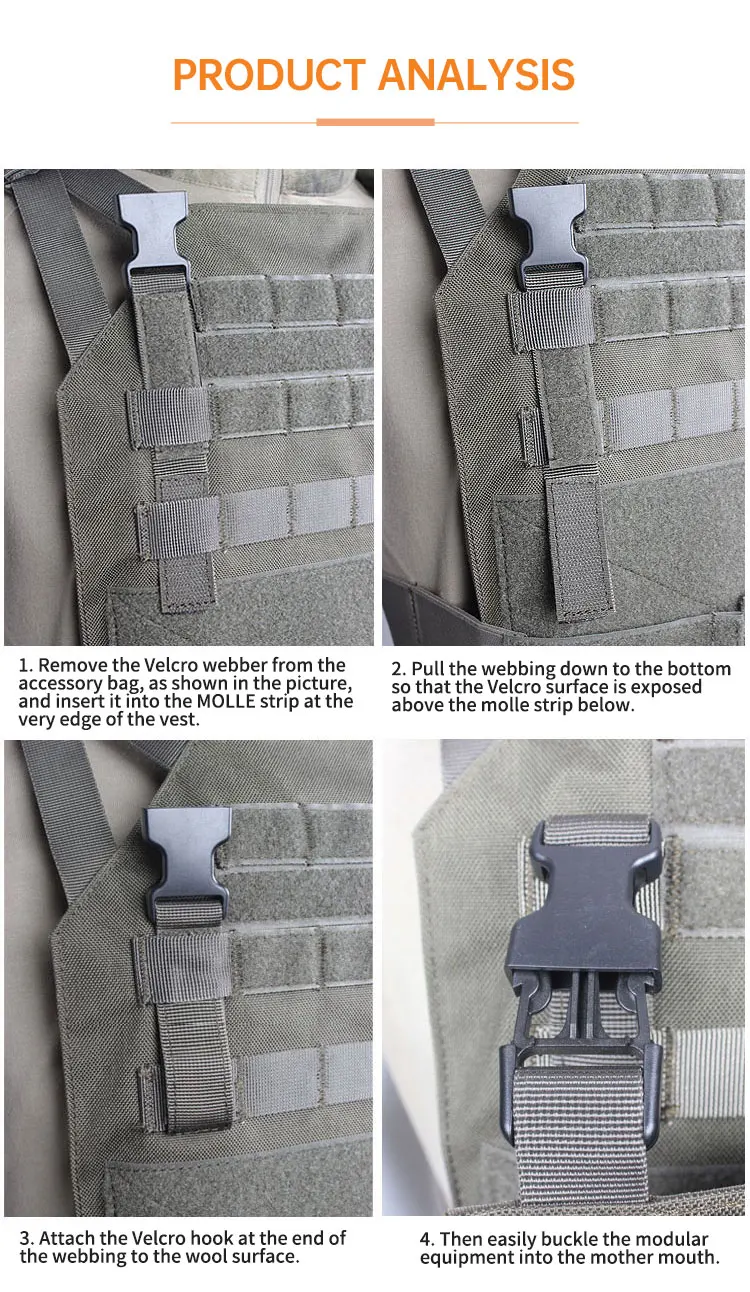 PRODUCT ANALYSIS

1. Remove the Velcro webber from the accessory bag, as shown in the picture, and insert it into the MOLLE strip at the very edge of the vest.

2. Pull the webbing down to the bottom so that the Velcro surface is exposed above the molle strip below.

3. Attach the Velcro hook at the end of the webbing to the wool surface.

4. Then easily buckle the modular equipment into the mother mouth.