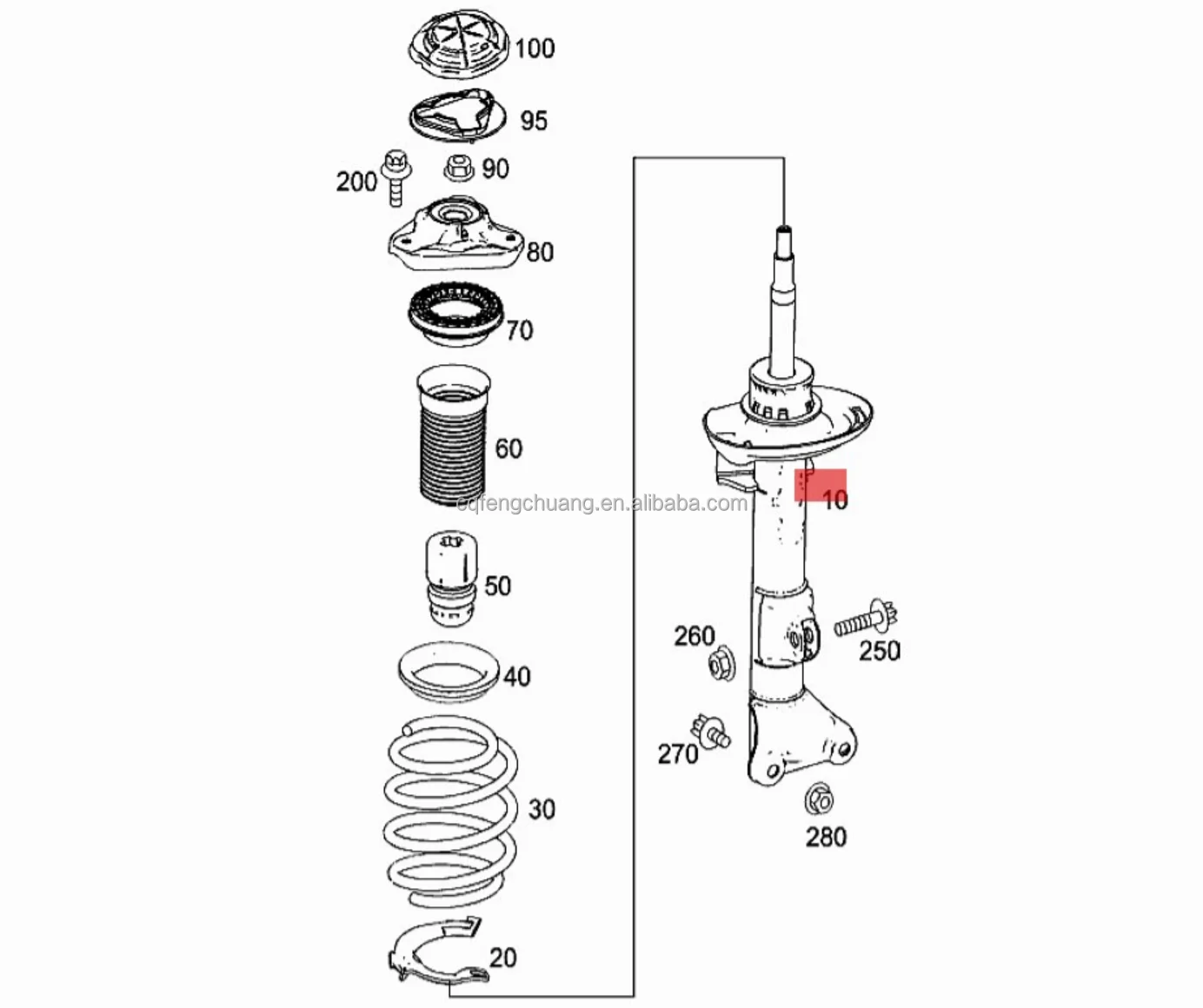 100
95
200
90
80
70
60
cqfengchuang.en.alibaba.com
10
50
260
250
40
270
30
280
20