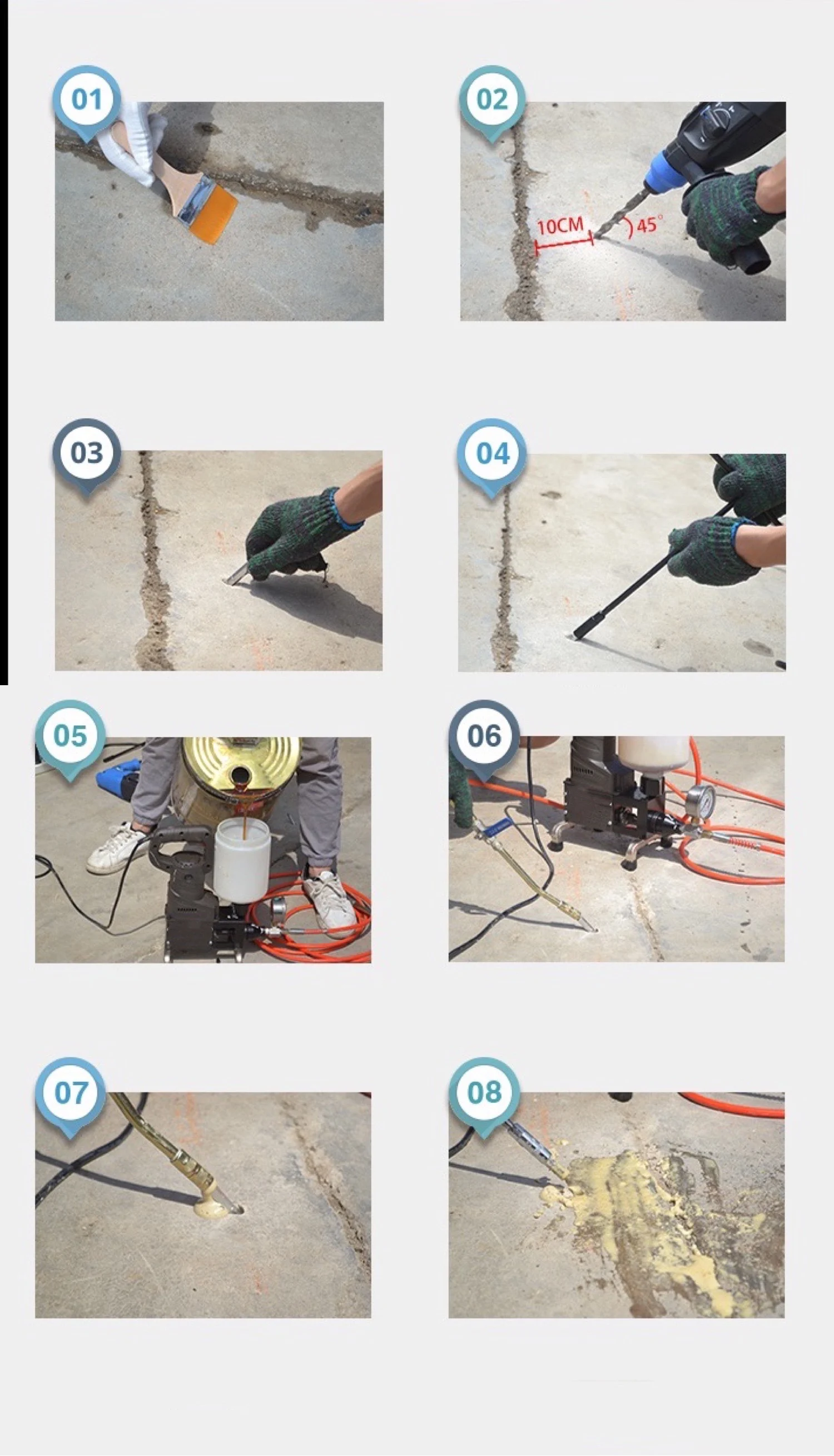 01

02

10CM

45°

03

04

05

06

07

08