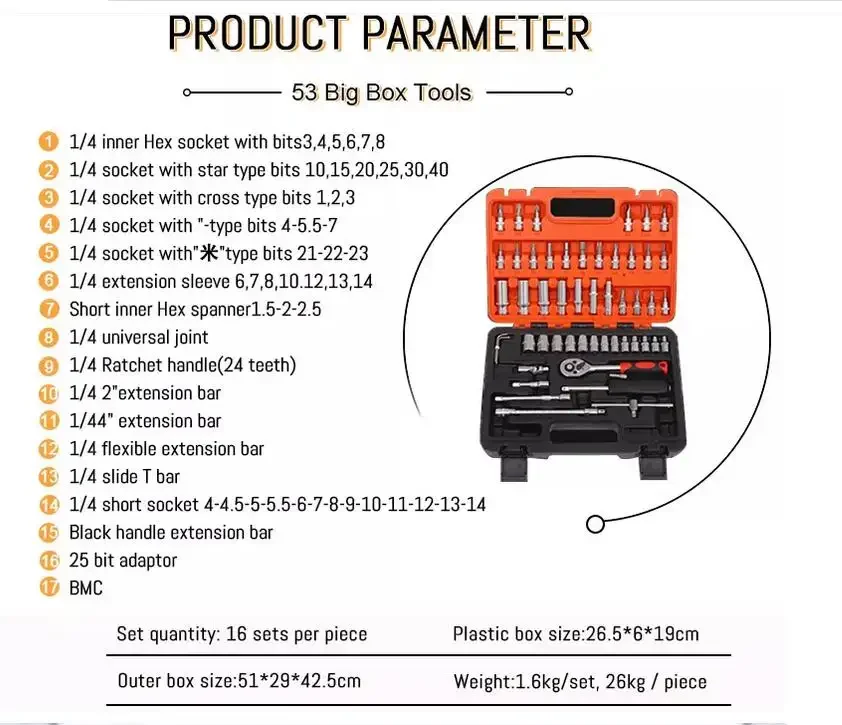 PRODUCT PARAMETER

53 Big Box Tools

1 1/4 inner Hex socket with bits3,4,5,6,7,8
2 1/4 socket with star type bits 10,15,20,25,30,40
3 1/4 socket with cross type bits 1,2,3
4 1/4 socket with "-type bits 4-5.5-7
5 1/4 socket with"米"type bits 21-22-23
6 1/4 extension sleeve 6,7,8,10.12,13,14
7 Short inner Hex spanner1.5-2-2.5
8 1/4 universal joint
9 1/4 Ratchet handle(24 teeth)
10 1/4 2"extension bar
11 1/44" extension bar
12 1/4 flexible extension bar
13 1/4 slide T bar
14 1/4 short socket 4-4.5-5-5.5-6-7-8-9-10-11-12-13-14
15 Black handle extension bar
16 25 bit adaptor
17 BMC

| Set quantity: 16 sets per piece | Plastic box size:26.5*6*19cm |
|---|---|
| Outer box size:51*29*42.5cm | Weight:1.6kg/set, 26kg / piece |