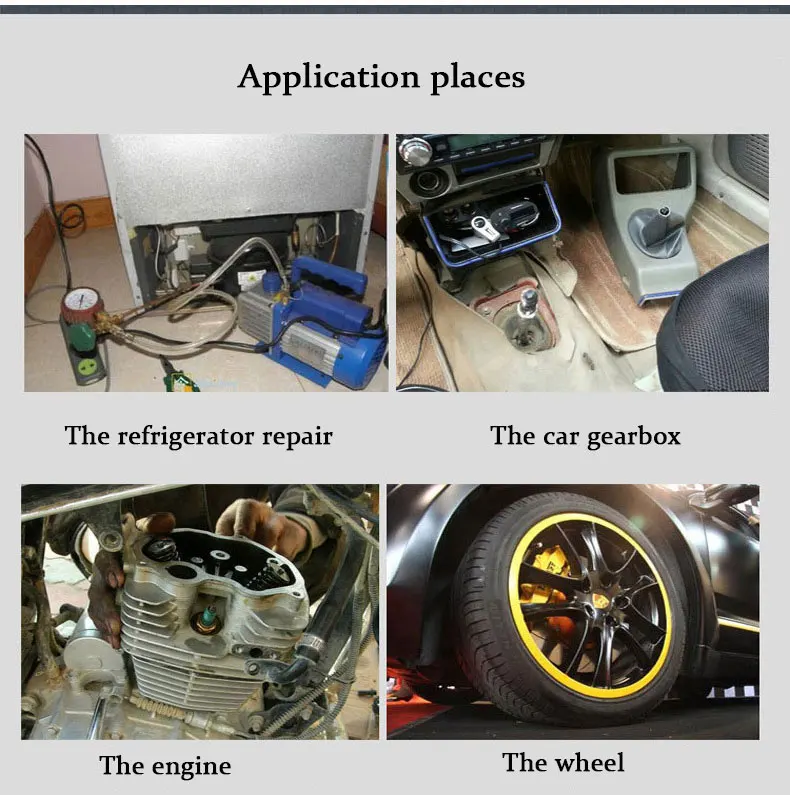 Application places

The refrigerator repair

The car gearbox

The engine

The wheel