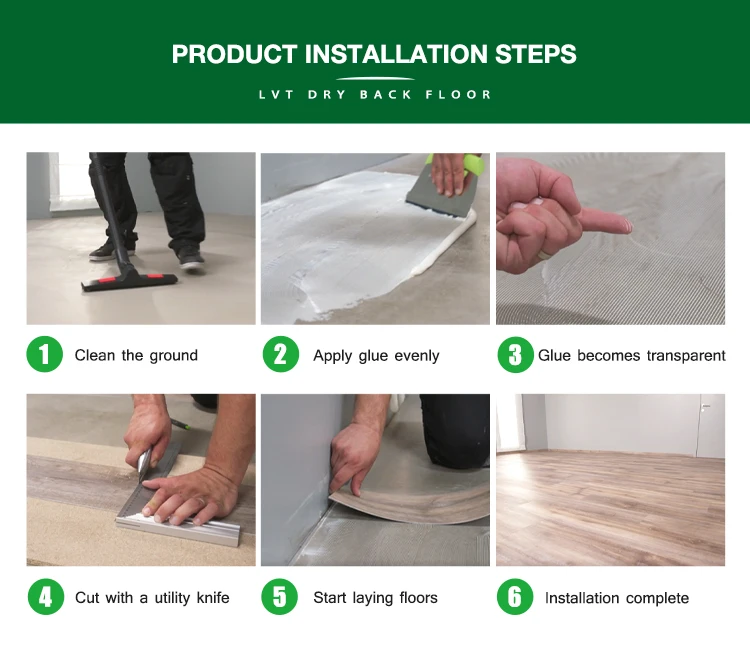 PRODUCT INSTALLATION STEPS

LVT DRY BACK FLOOR

1 Clean the ground

2 Apply glue evenly

3 Glue becomes transparent

4 Cut with a utility knife

5 Start laying floors

6 Installation complete