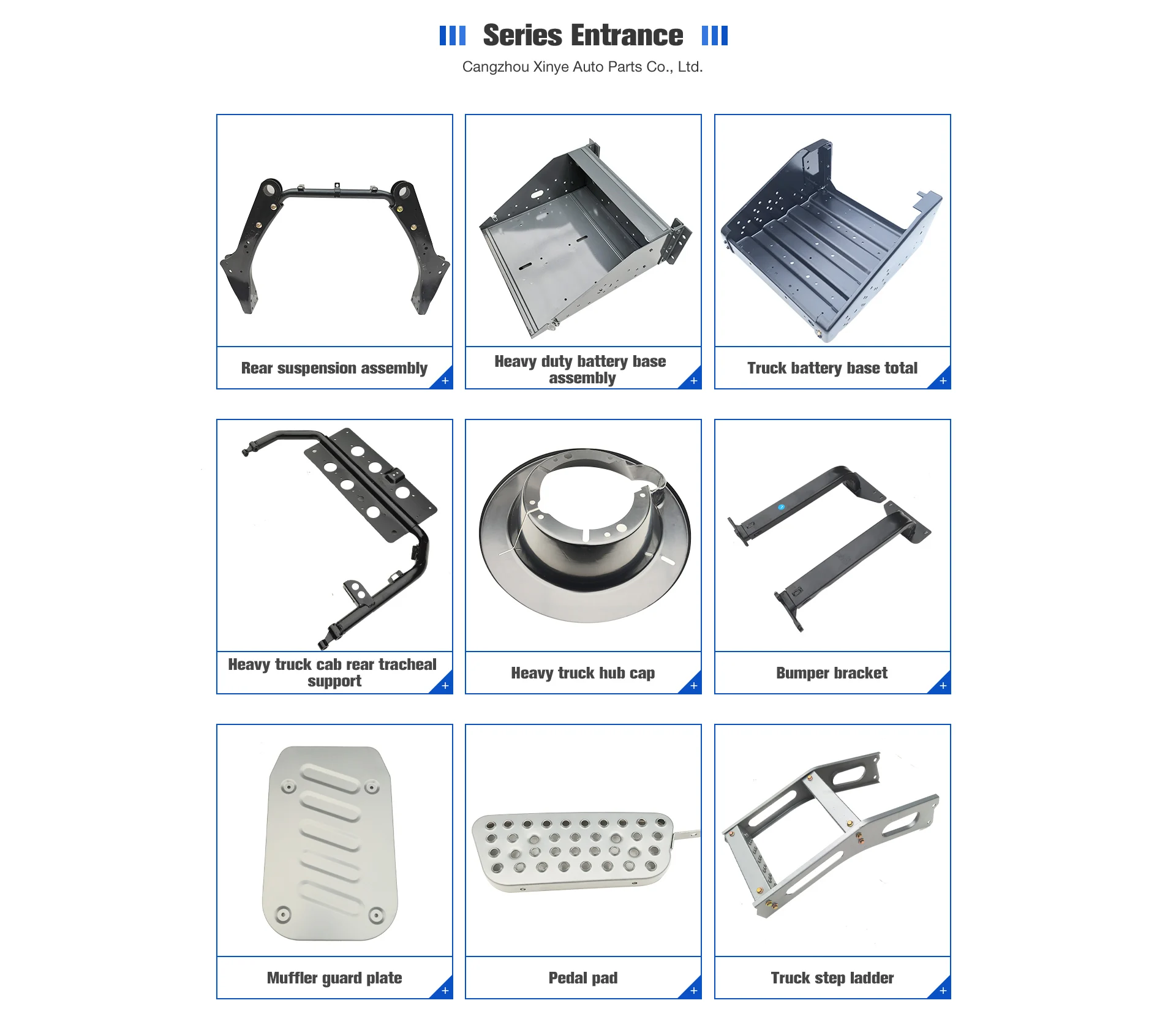 Series Entrance

Cangzhou Xinye Auto Parts Co., Ltd.

Rear suspension assembly
+

Heavy duty battery base assembly
+

Truck battery base total
+

Heavy truck cab rear tracheal support
+

Heavy truck hub cap
+

Bumper bracket
+

Muffler guard plate
+

Pedal pad
+

Truck step ladder
+