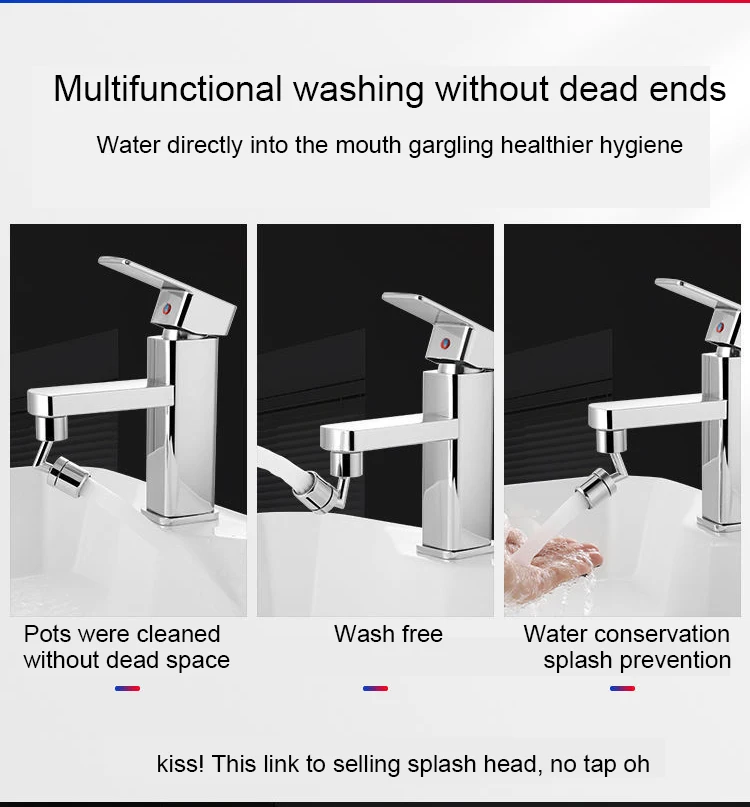 Multifunctional washing without dead ends

Water directly into the mouth gargling healthier hygiene

Pots were cleaned without dead space

Wash free

Water conservation splash prevention

kiss! This link to selling splash head, no tap oh