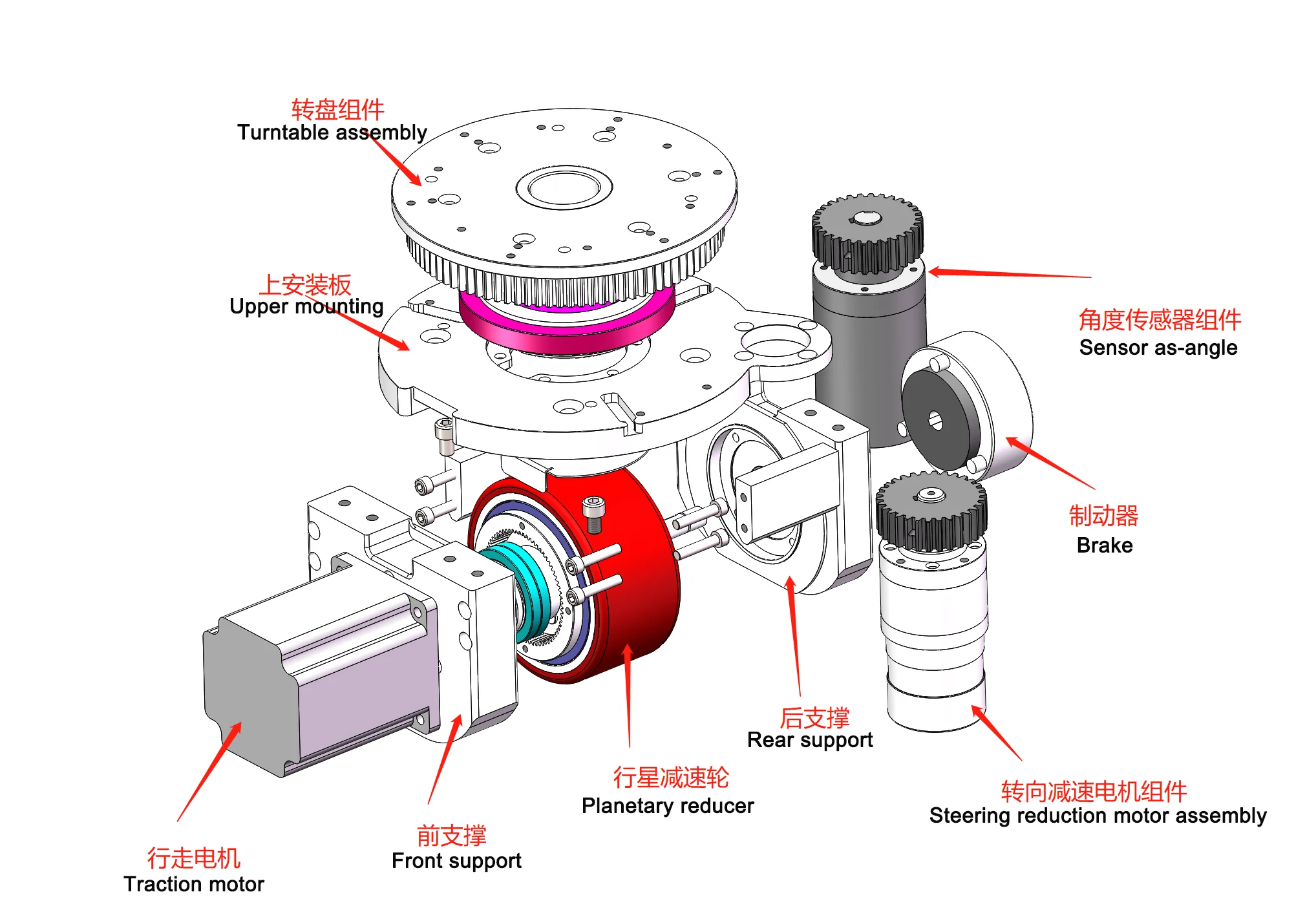 转盘组件
Turntable assembly

上安装板
Upper mounting

角度传感器组件
Sensor as-angle

制动器
Brake

后支撑
Rear support

行星减速轮
Planetary reducer

转向减速电机组件
Steering reduction motor assembly

前支撑
Front support

行走电机
Traction motor