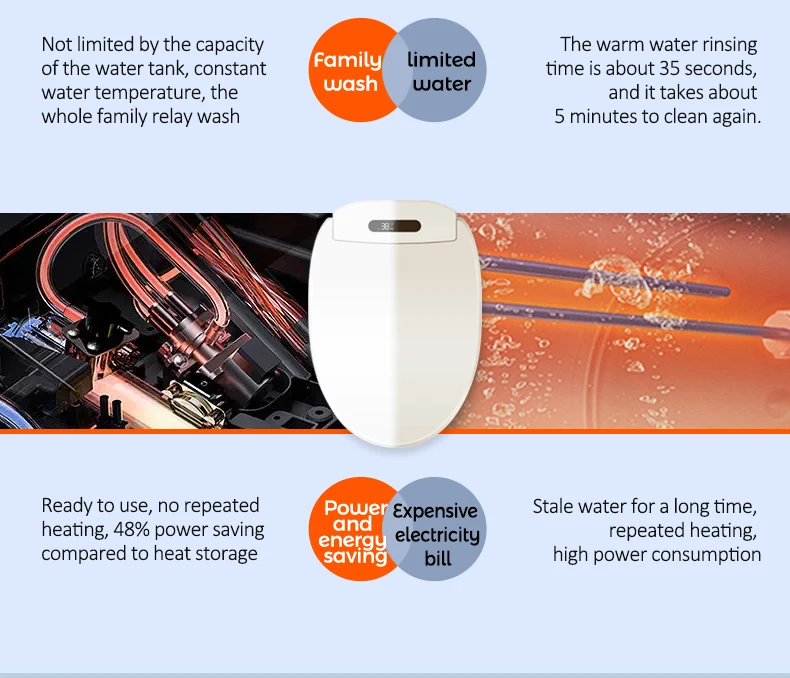 Not limited by the capacity of the water tank, constant water temperature, the whole family relay wash

Family wash

limited water

The warm water rinsing time is about 35 seconds, and it takes about 5 minutes to clean again.

38

Ready to use, no repeated heating, 48% power saving compared to heat storage

Power and energy saving

Expensive electricity bill

Stale water for a long time, repeated heating, high power consumption