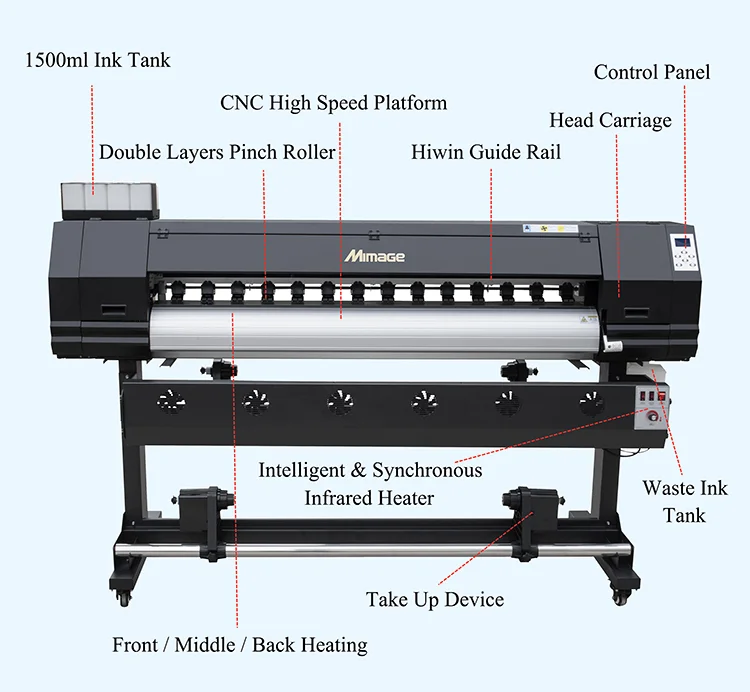 1500ml Ink Tank

Control Panel

CNC High Speed Platform

Head Carriage

Double Layers Pinch Roller

Hiwin Guide Rail

Mimage

Intelligent & Synchronous Infrared Heater

Waste Ink Tank

Take Up Device

Front / Middle / Back Heating