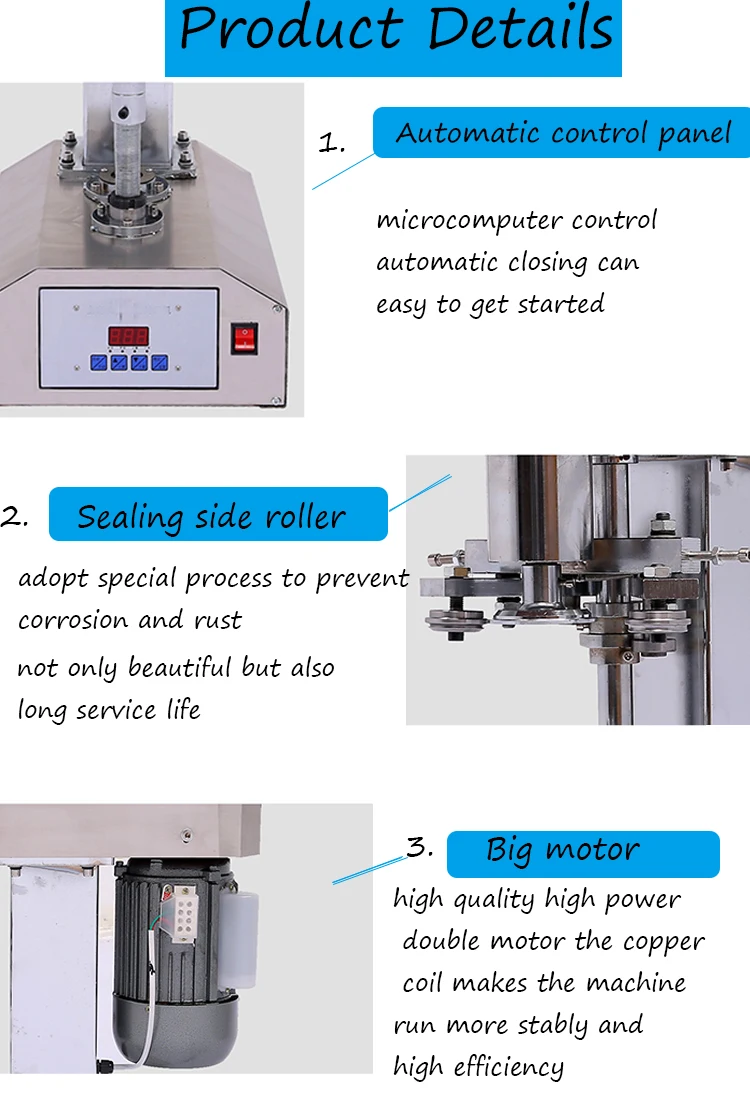 Product Details

1. Automatic control panel

microcomputer control
automatic closing can
easy to get started

2. Sealing side roller

adopt special process to prevent corrosion and rust
not only beautiful but also long service life

3. Big motor

high quality high power double motor the copper coil makes the machine run more stably and high efficiency