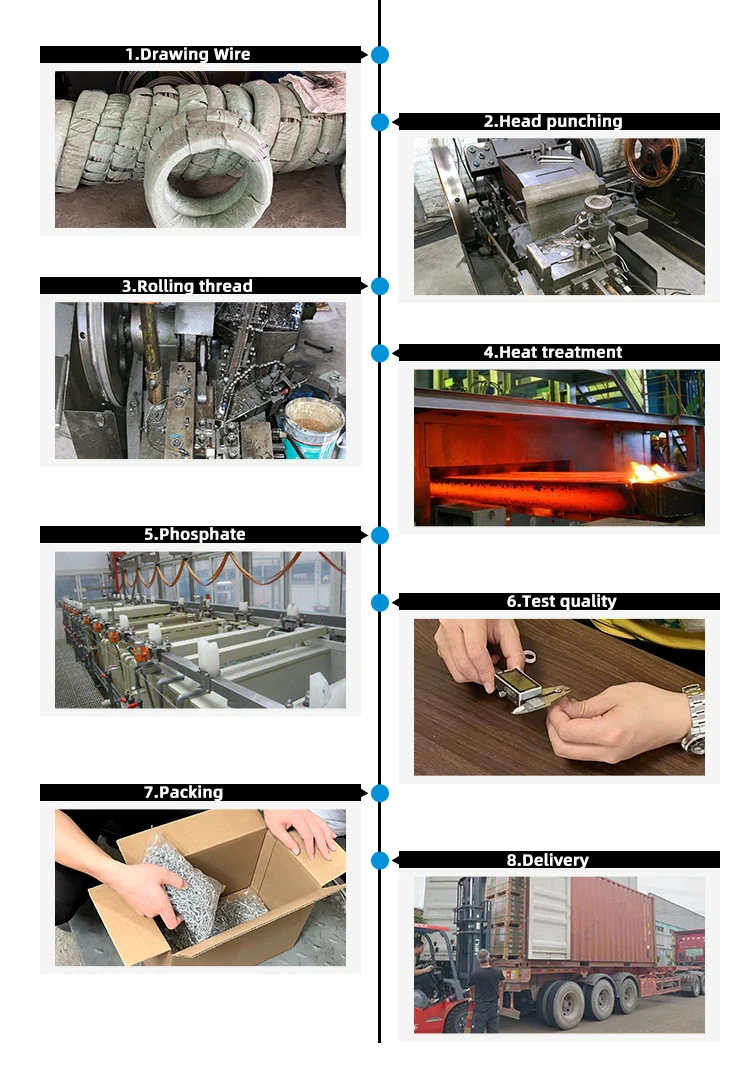 1.Drawing Wire

2.Head punching

3.Rolling thread

4.Heat treatment

5.Phosphate

6.Test quality

7.Packing

8.Delivery