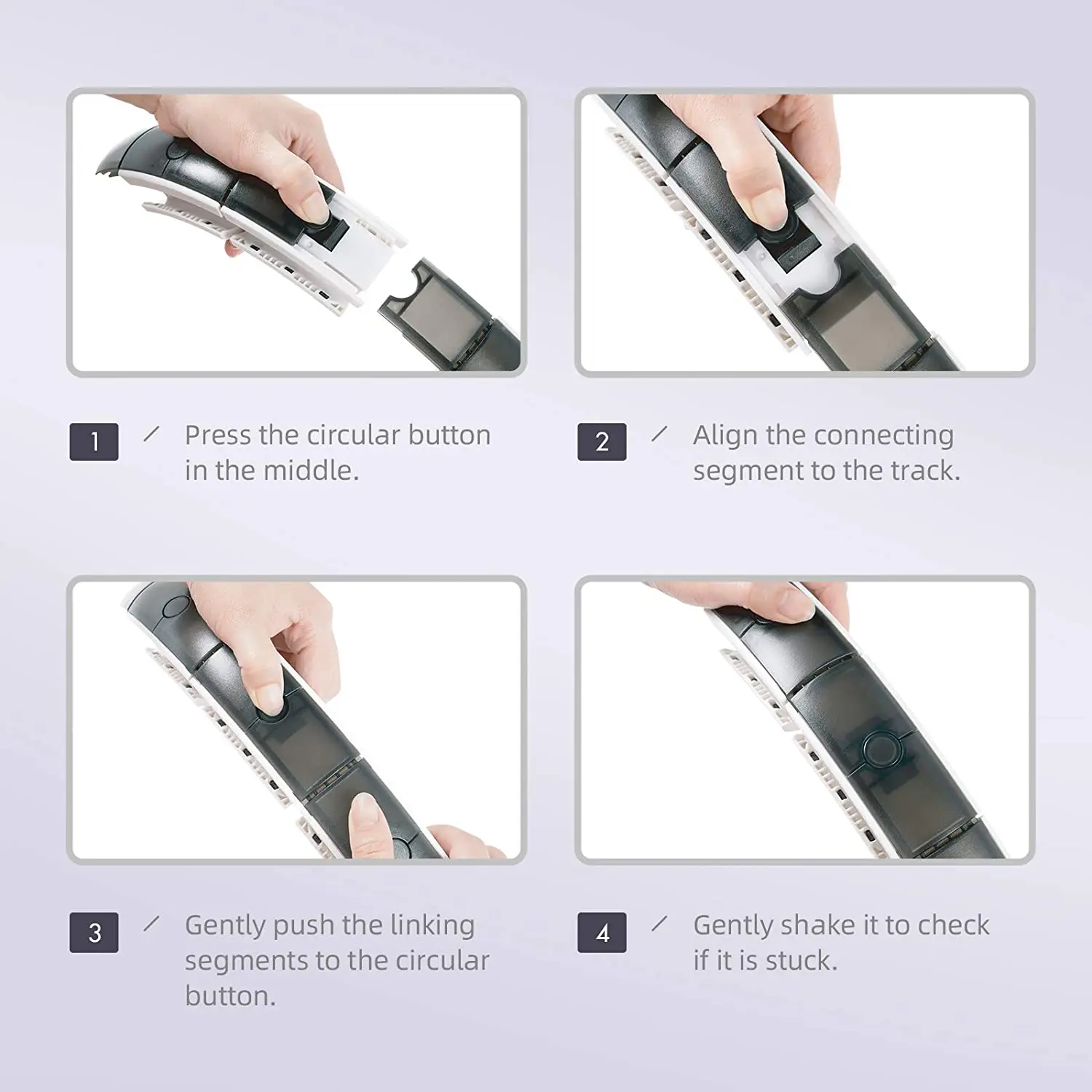 1 / Press the circular button in the middle.

2 / Align the connecting segment to the track.

3 / Gently push the linking segments to the circular button.

4 / Gently shake it to check if it is stuck.