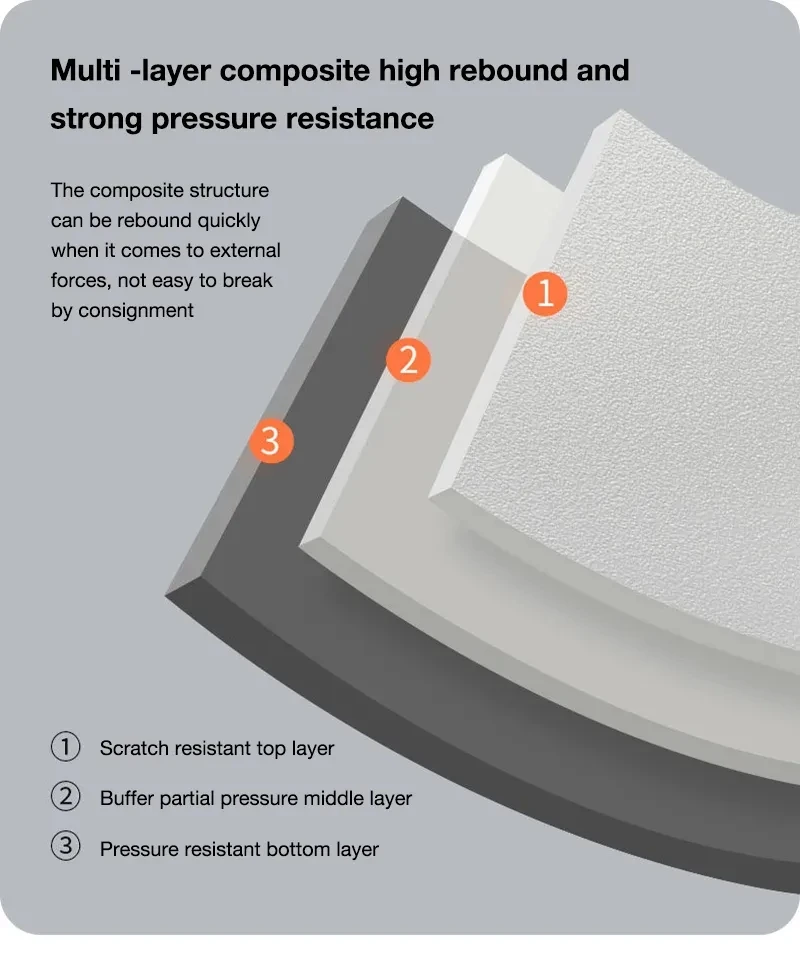 Multi -layer composite high rebound and strong pressure resistance

The composite structure can be rebound quickly when it comes to external forces, not easy to break by consignment

1

2

3

① Scratch resistant top layer

② Buffer partial pressure middle layer

③ Pressure resistant bottom layer