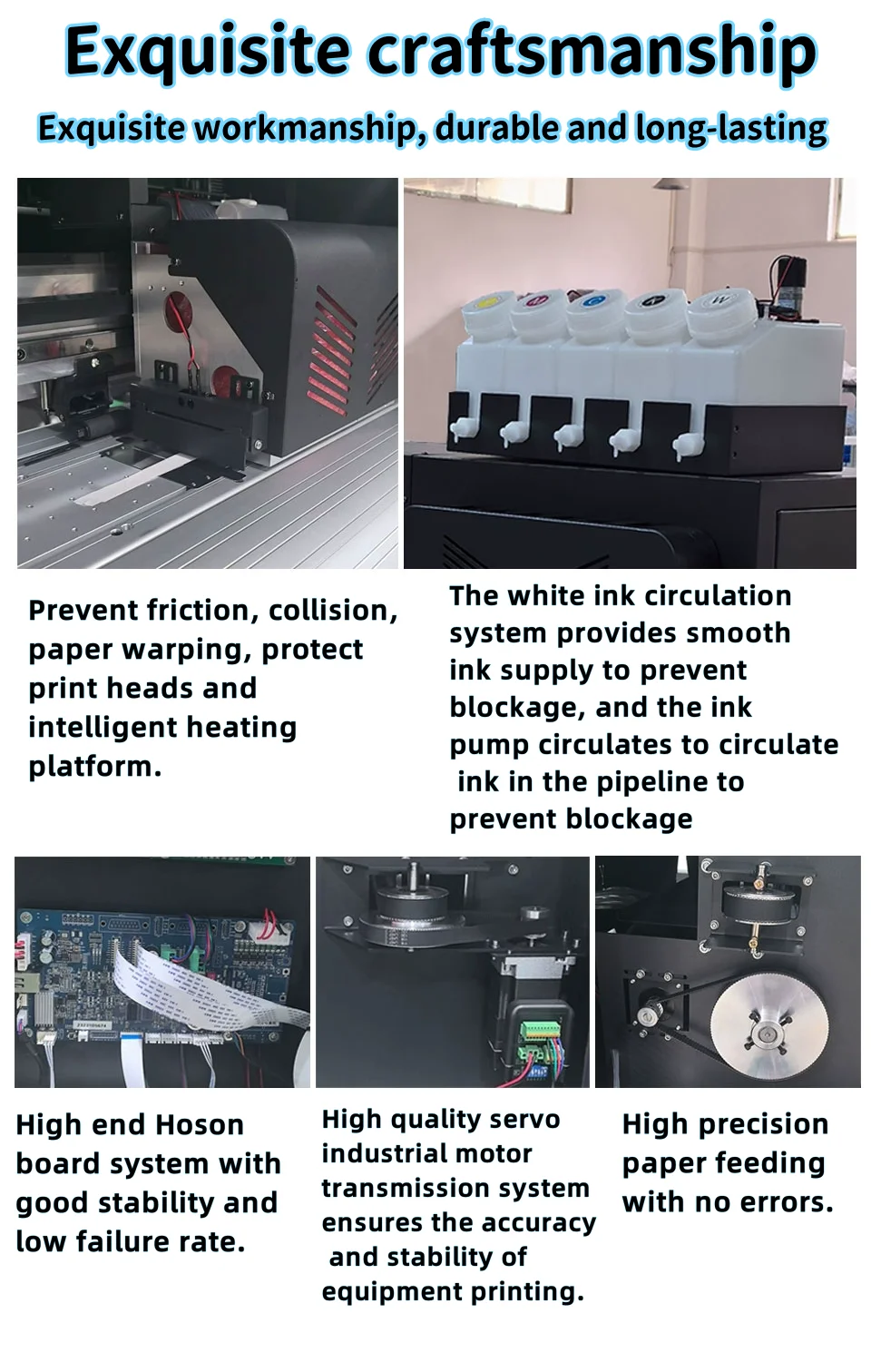 Exquisite craftsmanship

Exquisite workmanship, durable and long-lasting

Prevent friction, collision, paper warping, protect print heads and intelligent heating platform.

The white ink circulation system provides smooth ink supply to prevent blockage, and the ink pump circulates to circulate ink in the pipeline to prevent blockage

High end Hoson board system with good stability and low failure rate.

High quality servo industrial motor transmission system ensures the accuracy and stability of equipment printing.

High precision paper feeding with no errors.