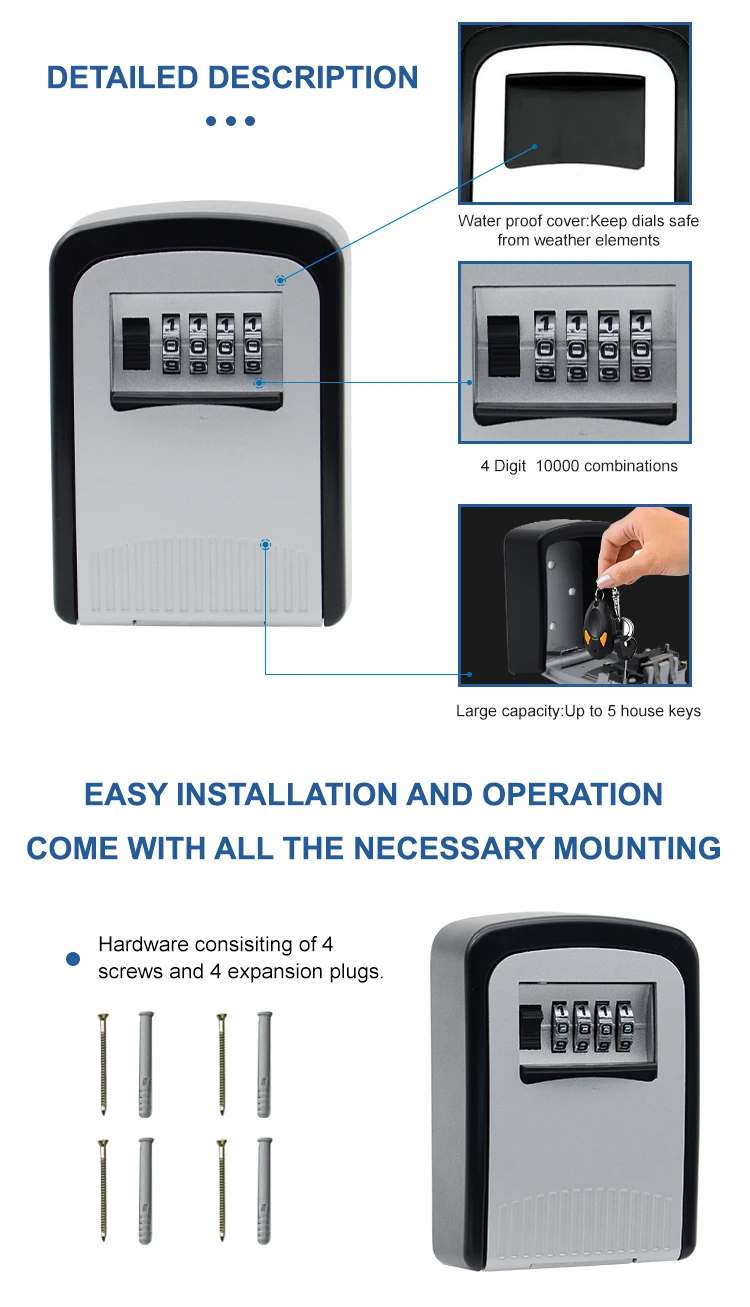 DETAILED DESCRIPTION

Water proof cover:Keep dials safe from weather elements

4 Digit 10000 combinations

Large capacity:Up to 5 house keys

EASY INSTALLATION AND OPERATION

COME WITH ALL THE NECESSARY MOUNTING

Hardware consisiting of 4 screws and 4 expansion plugs.