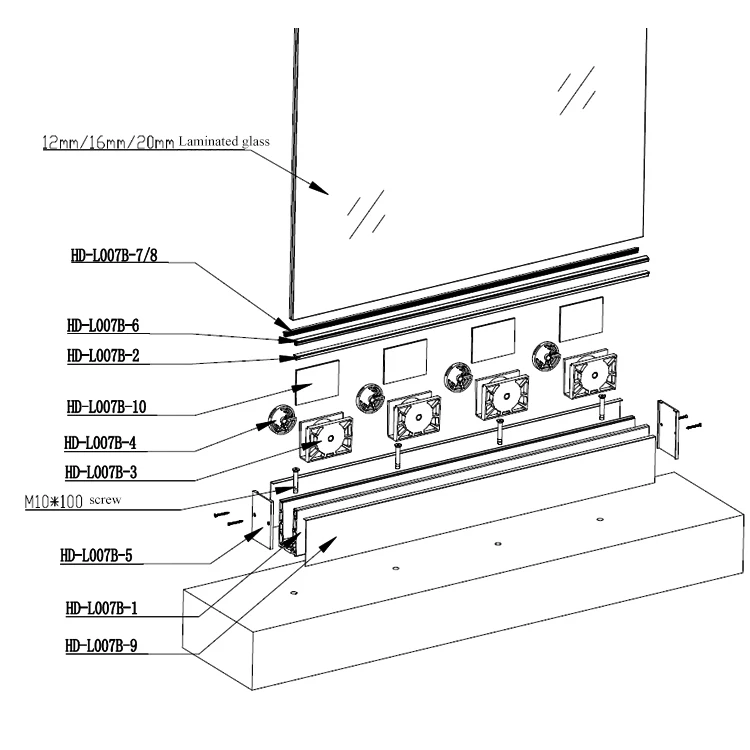 12mm/16mm/20mm Laminated glass

HD-L007B-7/8

HD-L007B-6

HD-L007B-2

HD-L007B-10

HD-L007B-4

HD-L007B-3

M10*100 screw

HD-L007B-5

HD-L007B-1

HD-L007B-9