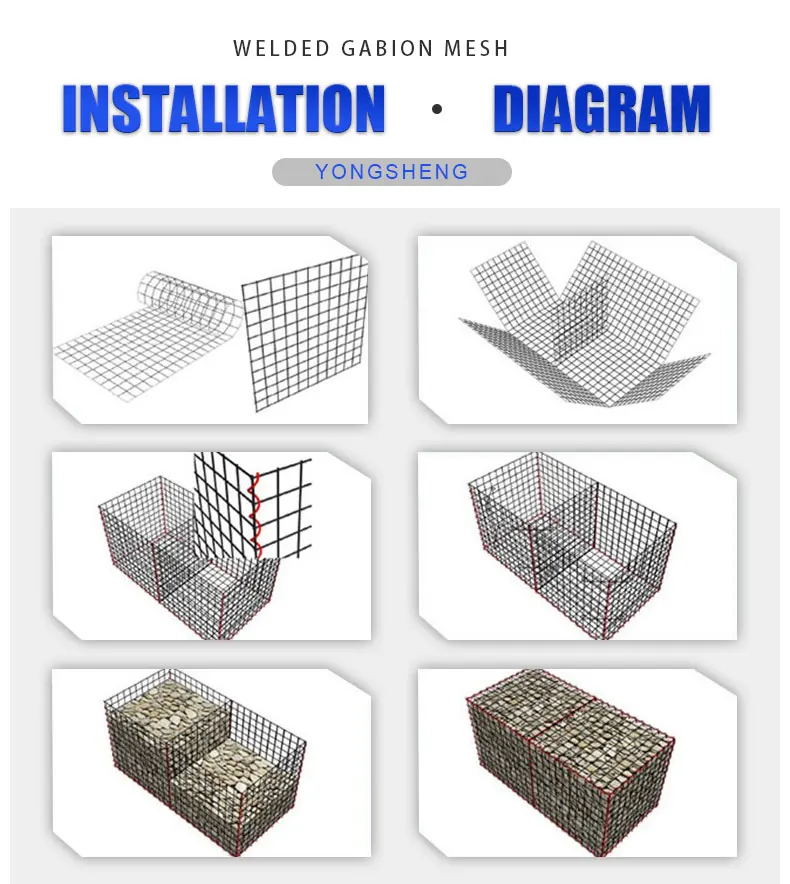 WELDED GABION MESH

INSTALLATION • DIAGRAM

YONGSHENG