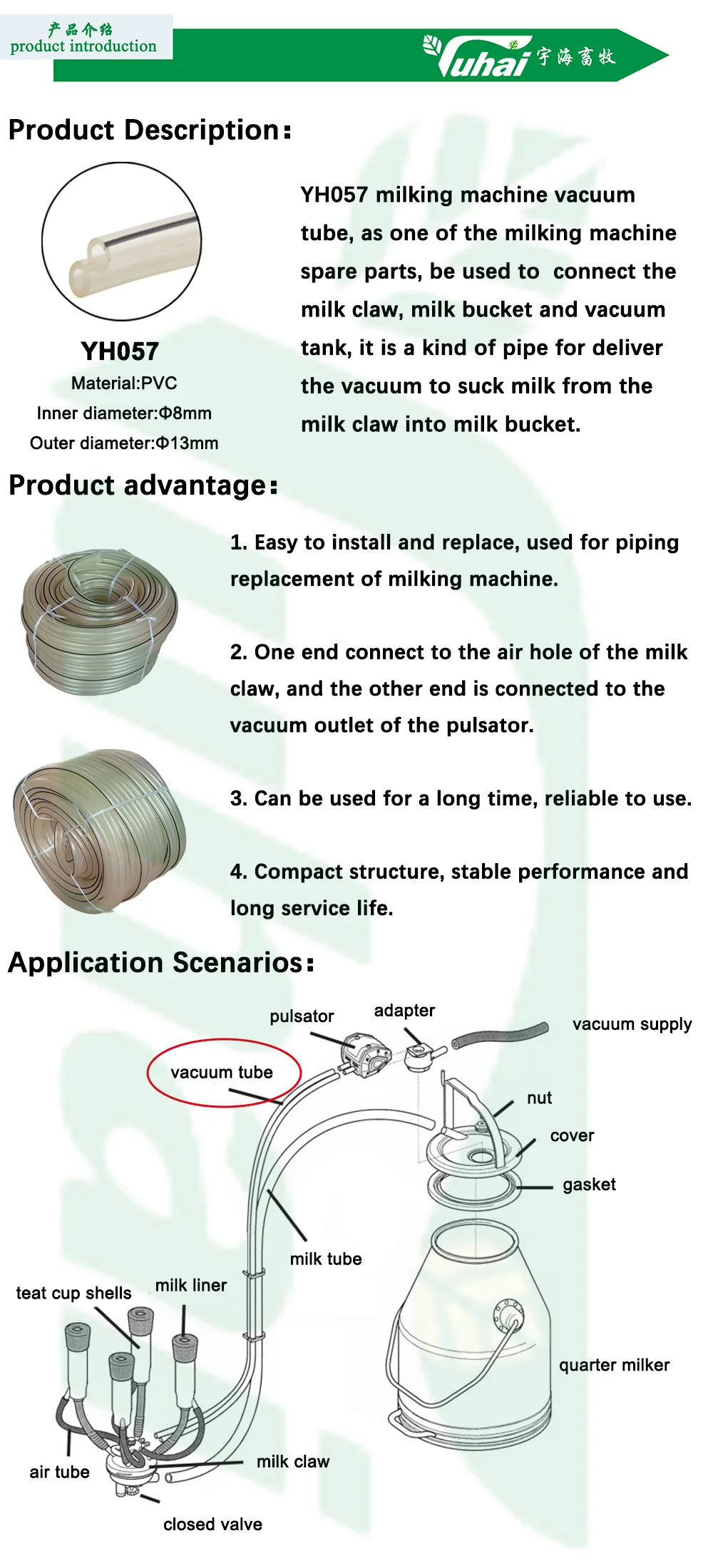 产品介绍
product introduction

Yuhai 宇海畜牧

Product Description:

YH057
Material:PVC
Inner diameter:Φ8mm
Outer diameter:Φ13mm

YH057 milking machine vacuum tube, as one of the milking machine spare parts, be used to connect the milk claw, milk bucket and vacuum tank, it is a kind of pipe for deliver the vacuum to suck milk from the milk claw into milk bucket.

Product advantage:

1. Easy to install and replace, used for piping replacement of milking machine.

2. One end connect to the air hole of the milk claw, and the other end is connected to the vacuum outlet of the pulsator.

3. Can be used for a long time, reliable to use.

4. Compact structure, stable performance and long service life.

Application Scenarios:

pulsator
adapter
vacuum supply
vacuum tube
nut
cover
gasket
milk tube
teat cup shells
milk liner
quarter milker
air tube
milk claw
closed valve