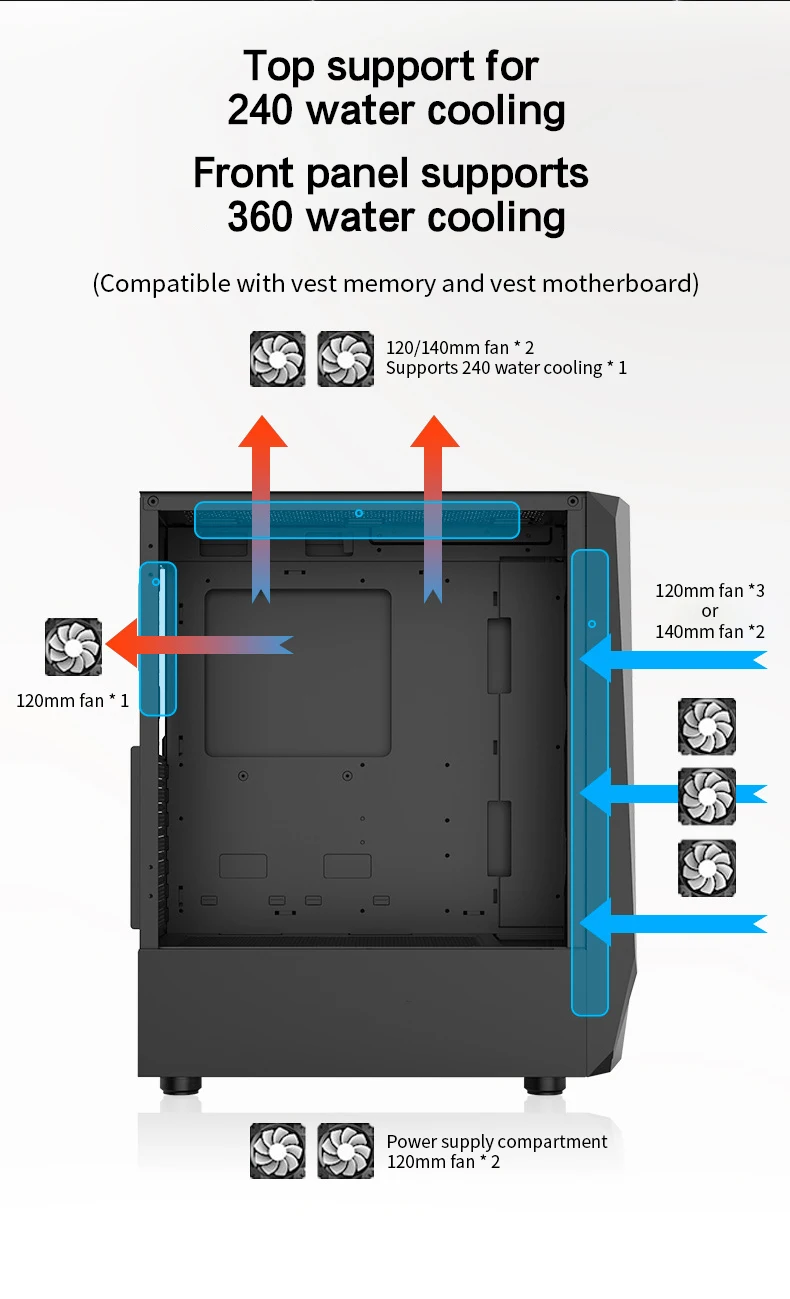 Top support for
240 water cooling

Front panel supports
360 water cooling

(Compatible with vest memory and vest motherboard)

120/140mm fan * 2
Supports 240 water cooling * 1

120mm fan *3
or
140mm fan *2

120mm fan * 1

Power supply compartment
120mm fan * 2