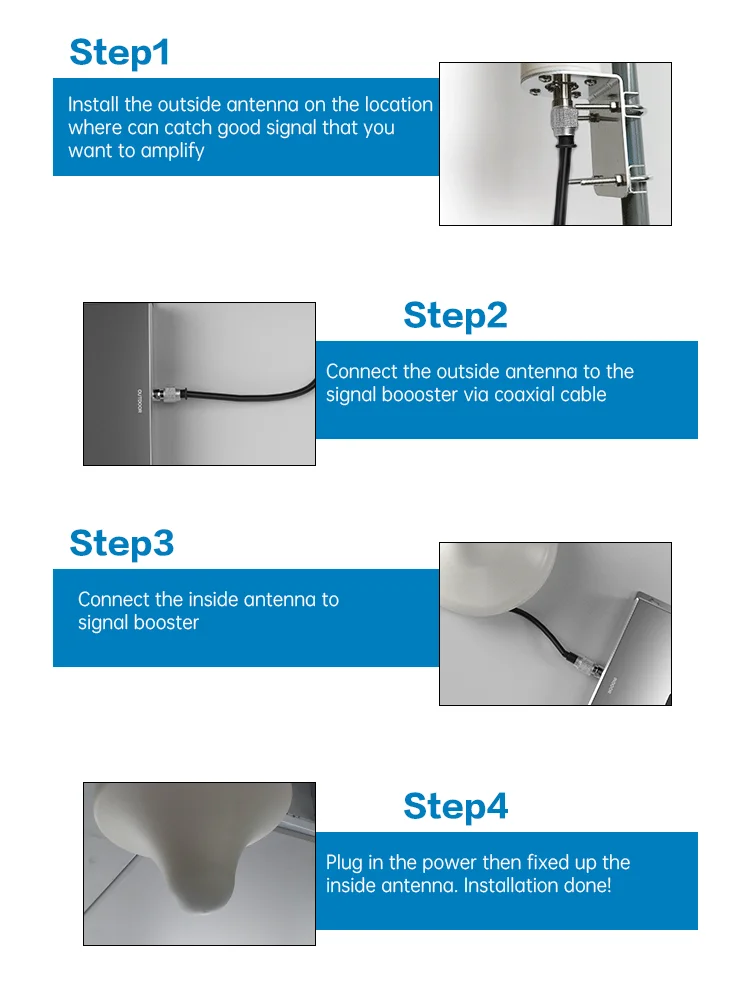 Step1

Install the outside antenna on the location where can catch good signal that you want to amplify

OUTDOOR

Step2

Connect the outside antenna to the signal boooster via coaxial cable

Step3

Connect the inside antenna to signal booster

INDOOR

Step4

Plug in the power then fixed up the inside antenna. Installation done!