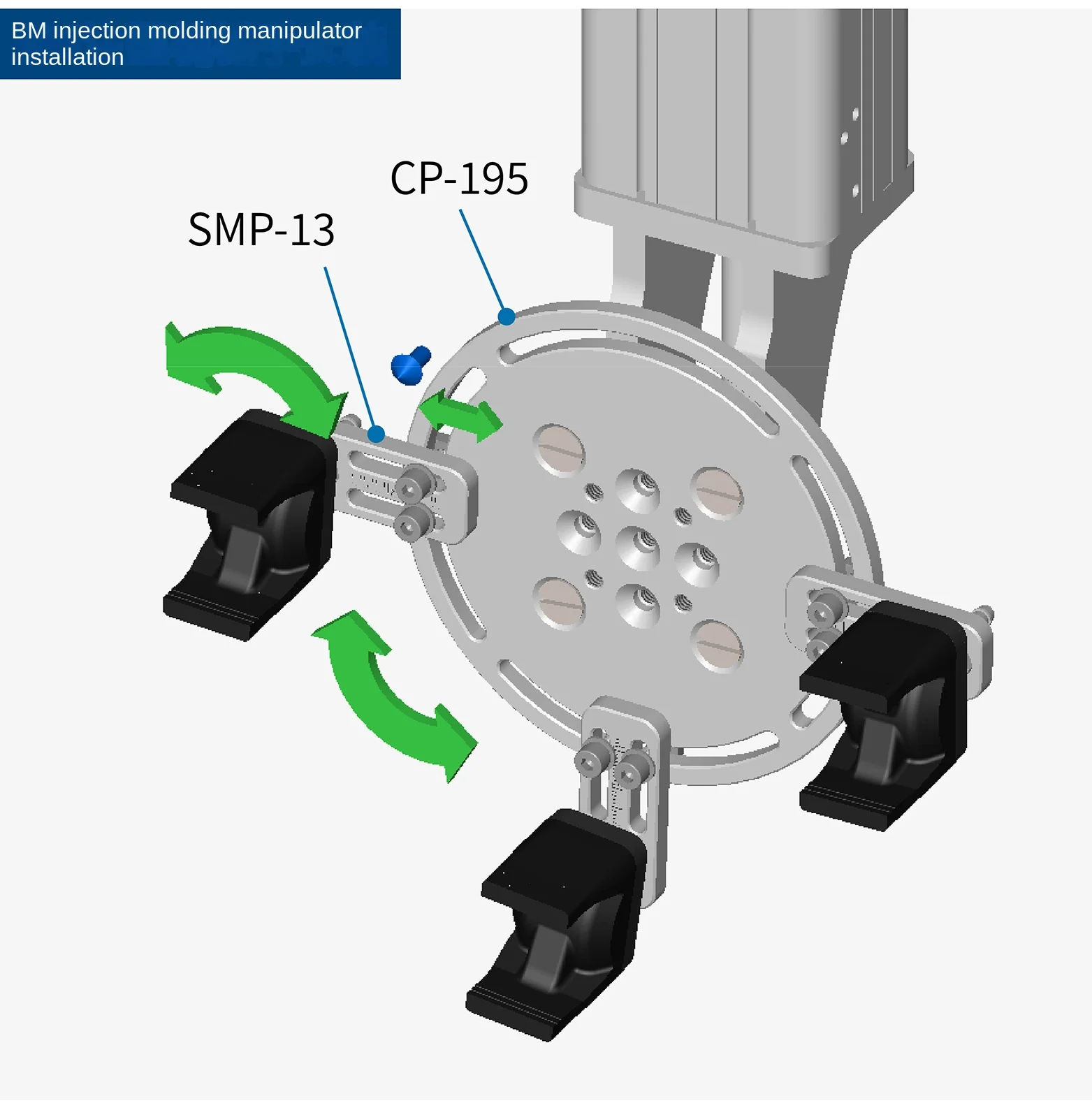 BM injection molding manipulator installation

CP-195

SMP-13